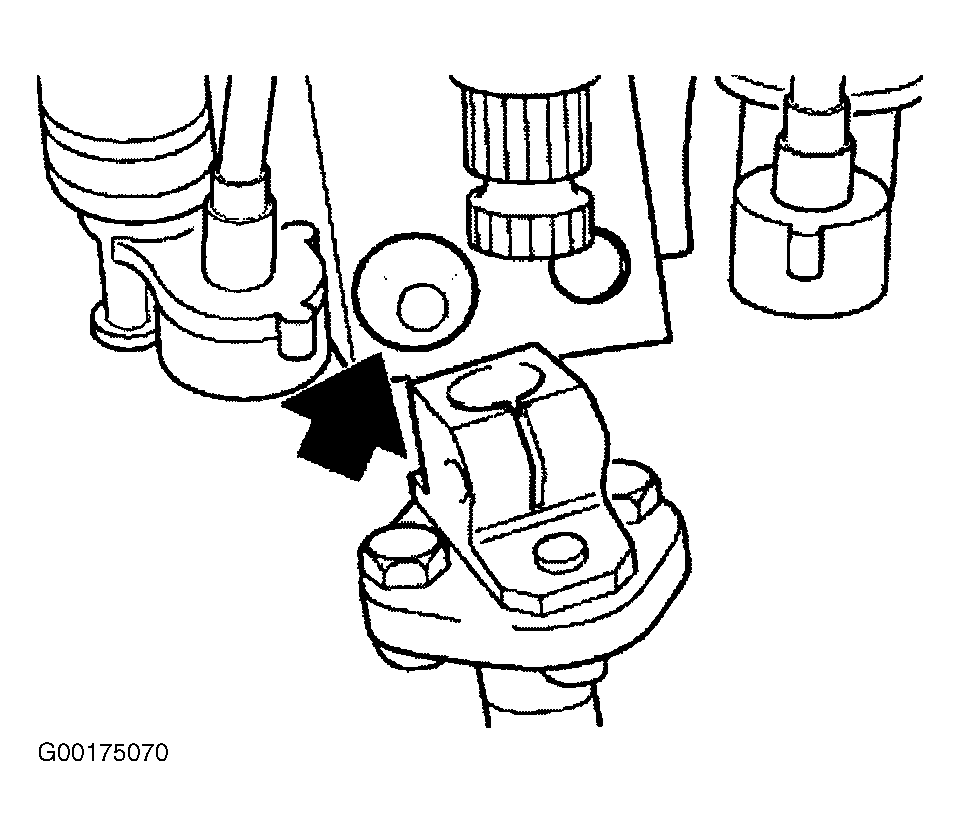 G00175070