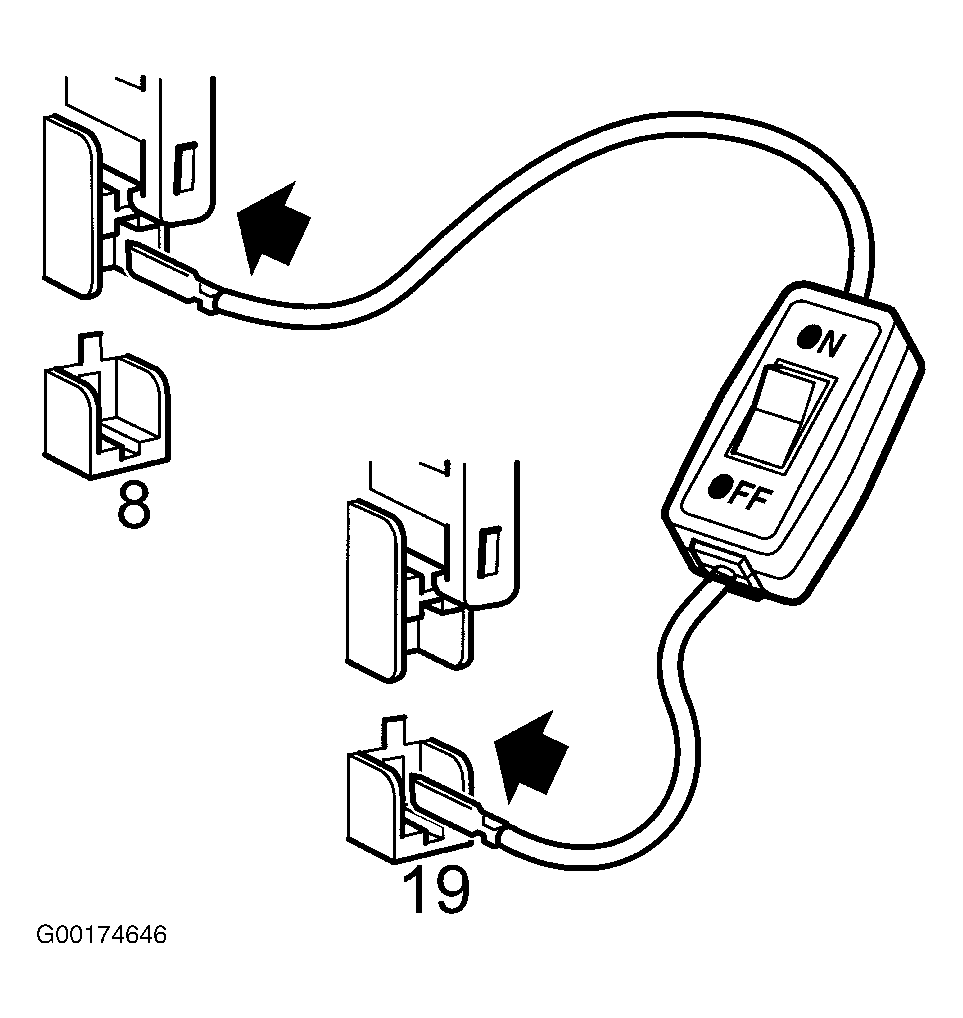 ON

OFF

8

19

G00174646