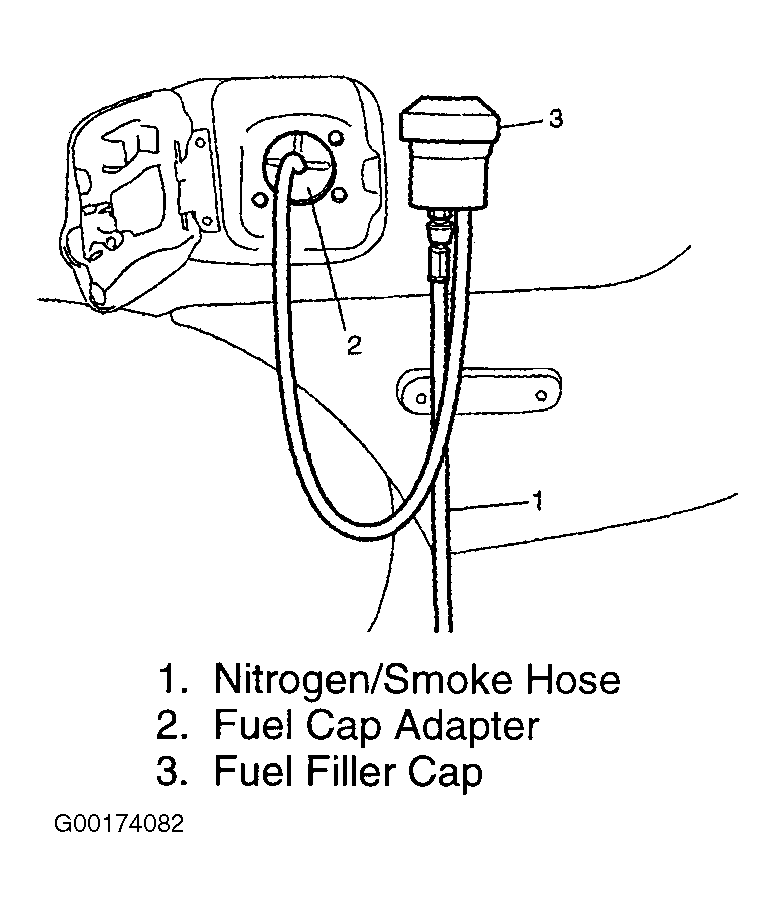 3

2

1

1. Nitrogen/Smoke Hose
2. Fuel Cap Adapter
3. Fuel Filler Cap

G00174082