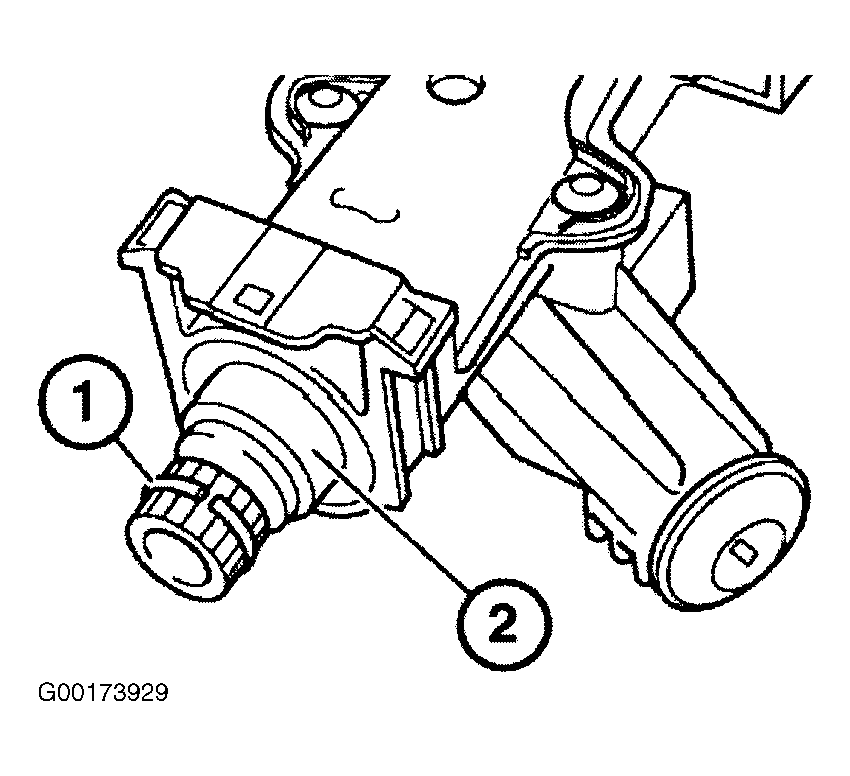 1
2
G00173929