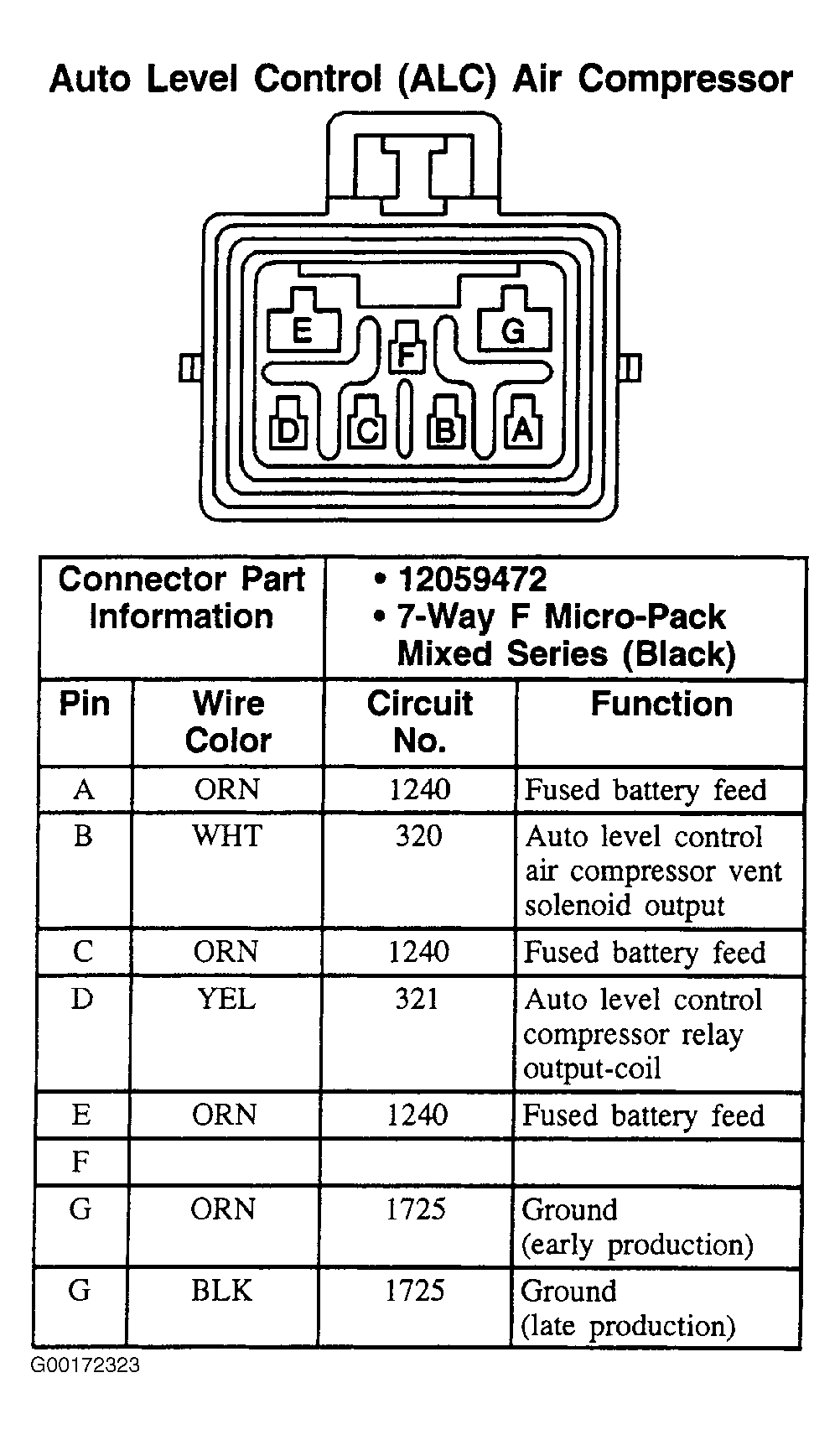 Auto Level Control (ALC) Air Compressor

E
G
F
D
C
B
A

| Connector Part Information | | • 12059472 • 7-Way F Micro-Pack Mixed Series (Black) | |
|---|---|---|---|
| Pin | Wire Color | Circuit No. | Function |
| A | ORN | 1240 | Fused battery feed |
| B | WHT | 320 | Auto level control air compressor vent solenoid output |
| C | ORN | 1240 | Fused battery feed |
| D | YEL | 321 | Auto level control compressor relay output-coil |
| E | ORN | 1240 | Fused battery feed |
| F | | | |
| G | ORN | 1725 | Ground (early production) |
| G | BLK | 1725 | Ground (late production) |

G00172323