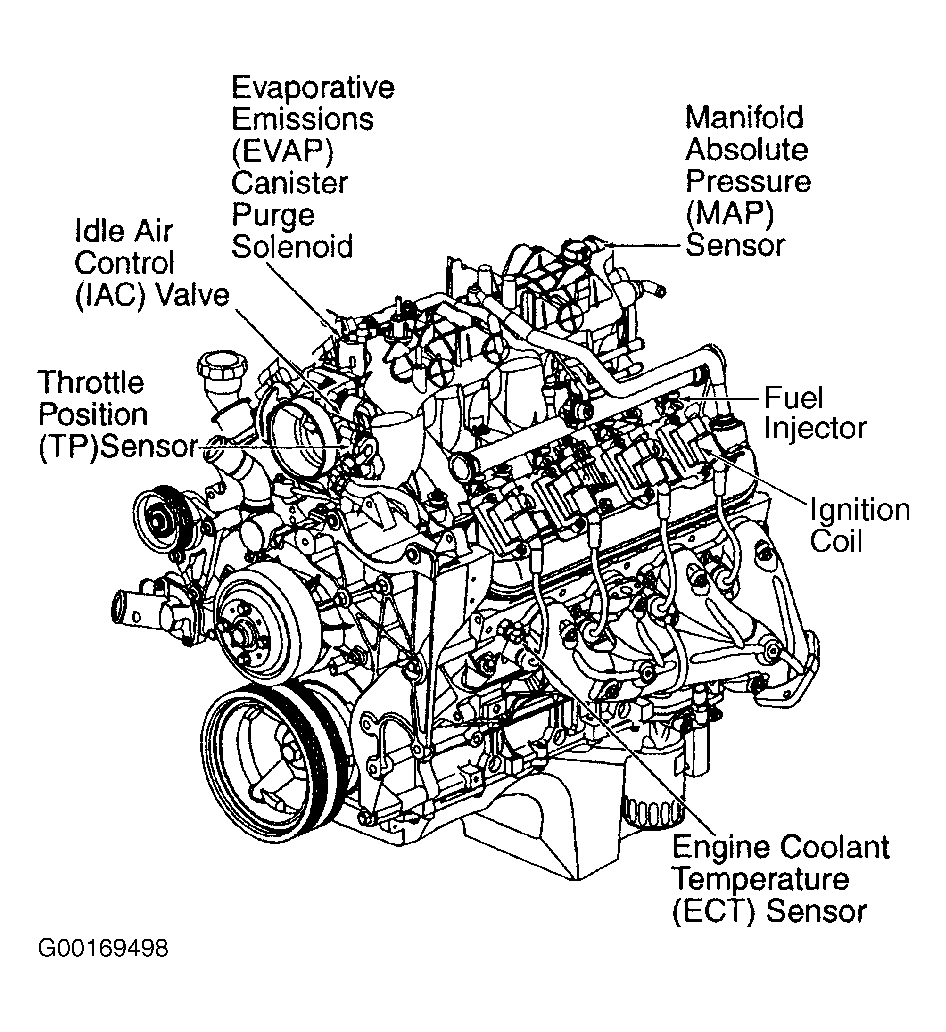 Evaporative Emissions (EVAP) Canister Purge Solenoid

Manifold Absolute Pressure (MAP) Sensor

Idle Air Control (IAC) Valve

Throttle Position (TP)Sensor

Fuel Injector

Ignition Coil

Engine Coolant Temperature (ECT) Sensor

G00169498