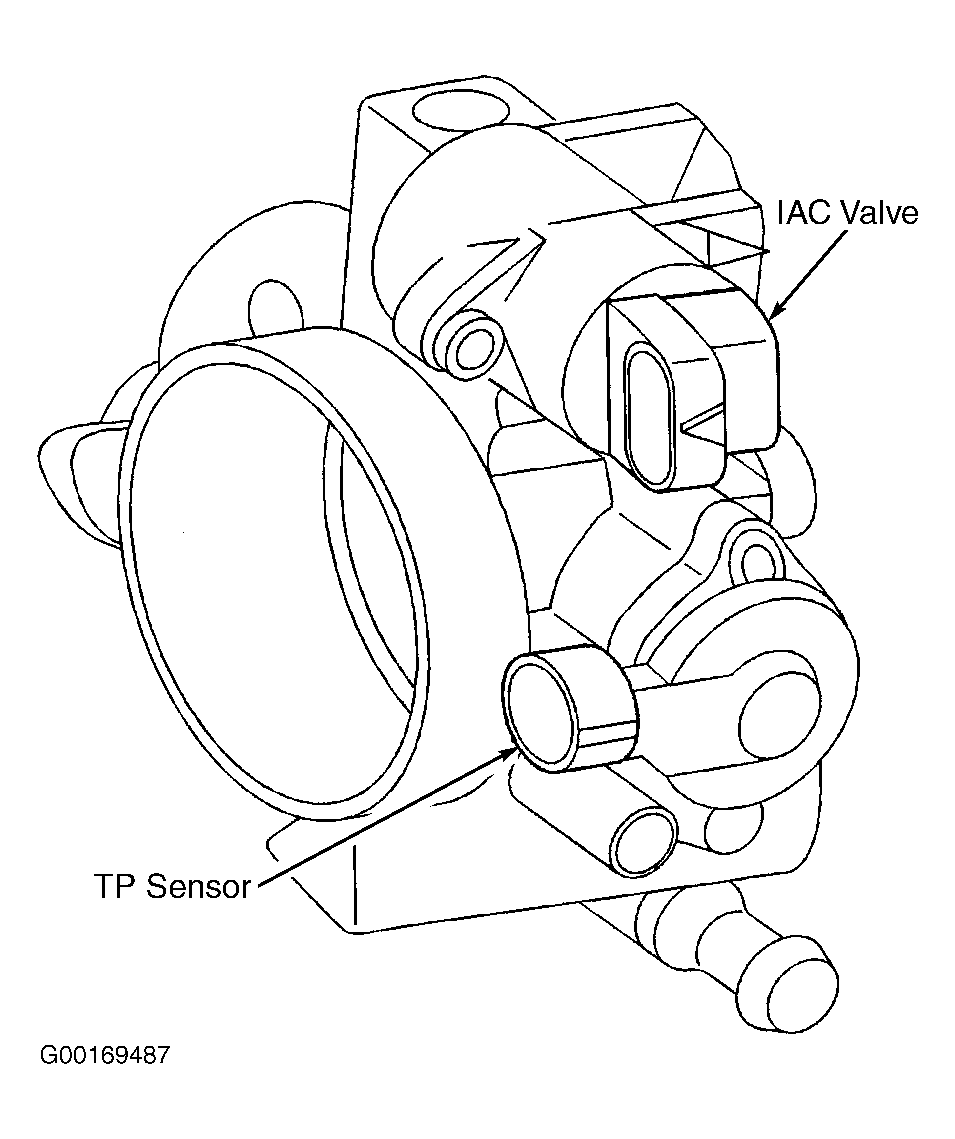 IAC Valve

TP Sensor

G00169487