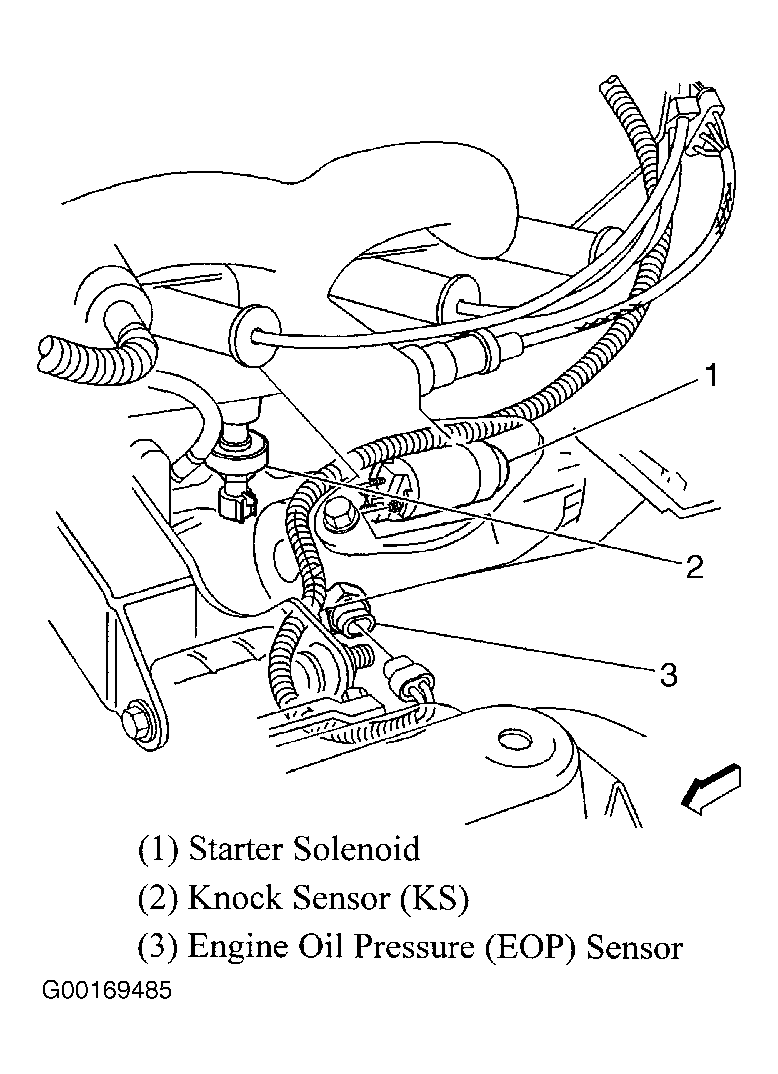 1
2
3

(1) Starter Solenoid
(2) Knock Sensor (KS)
(3) Engine Oil Pressure (EOP) Sensor

G00169485