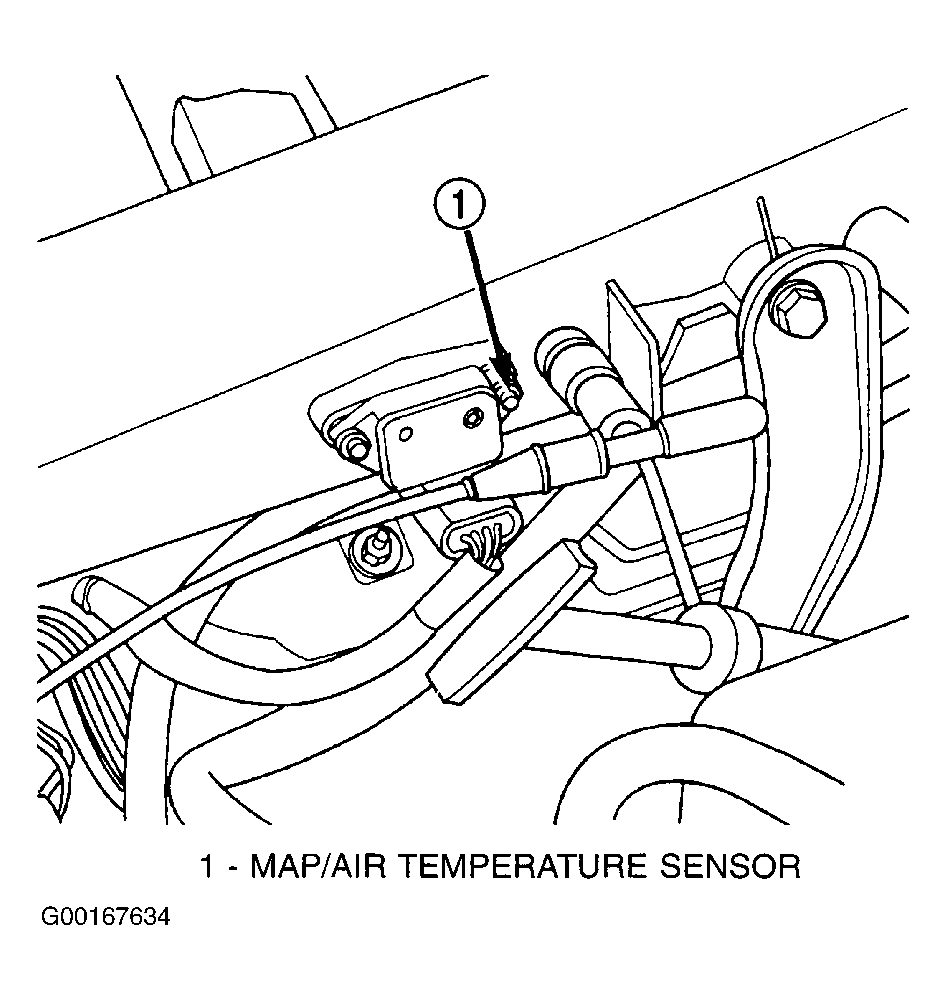 1

1 - MAP/AIR TEMPERATURE SENSOR

G00167634