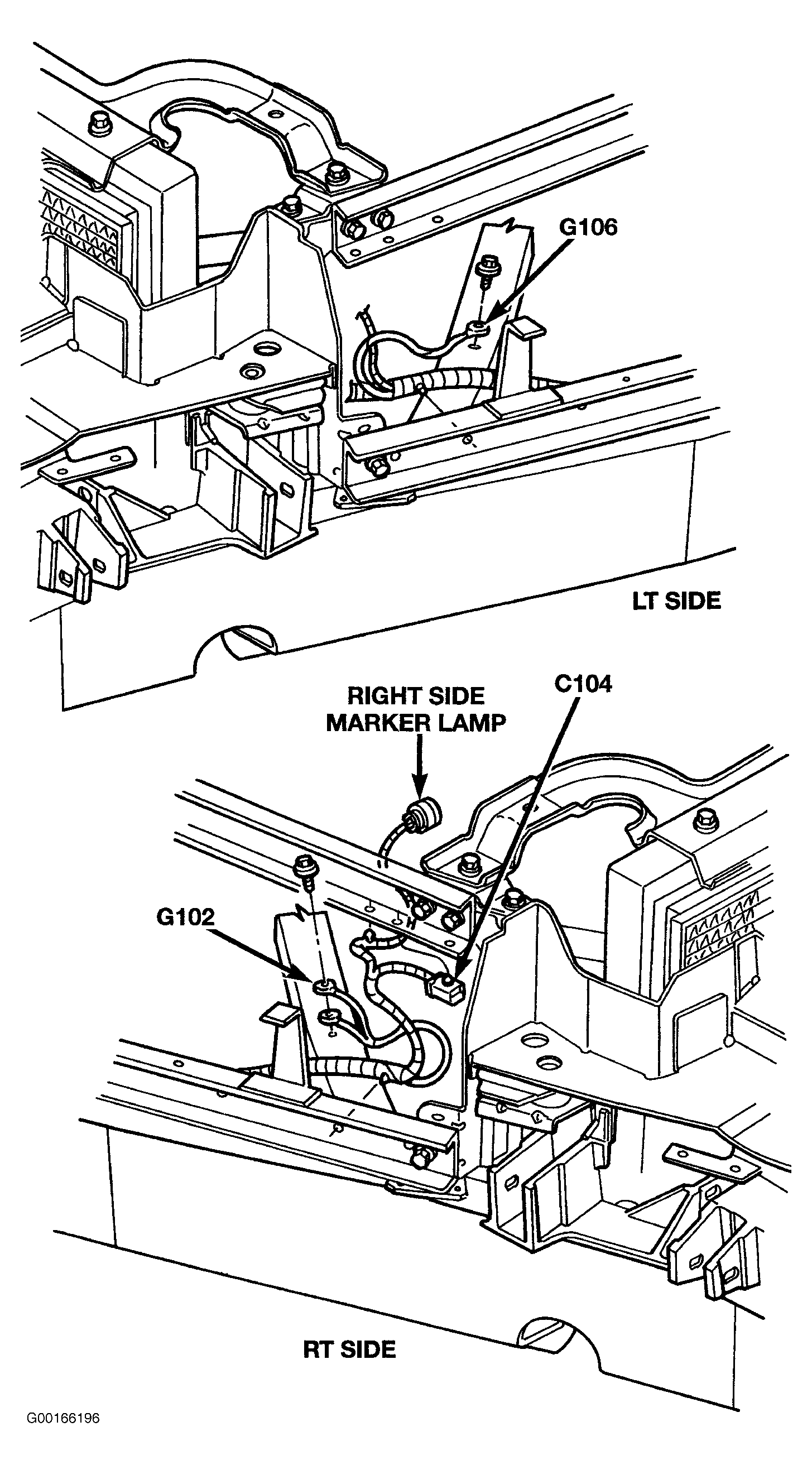 G106

LT SIDE

RIGHT SIDE MARKER LAMP

C104

G102

RT SIDE

G00166196