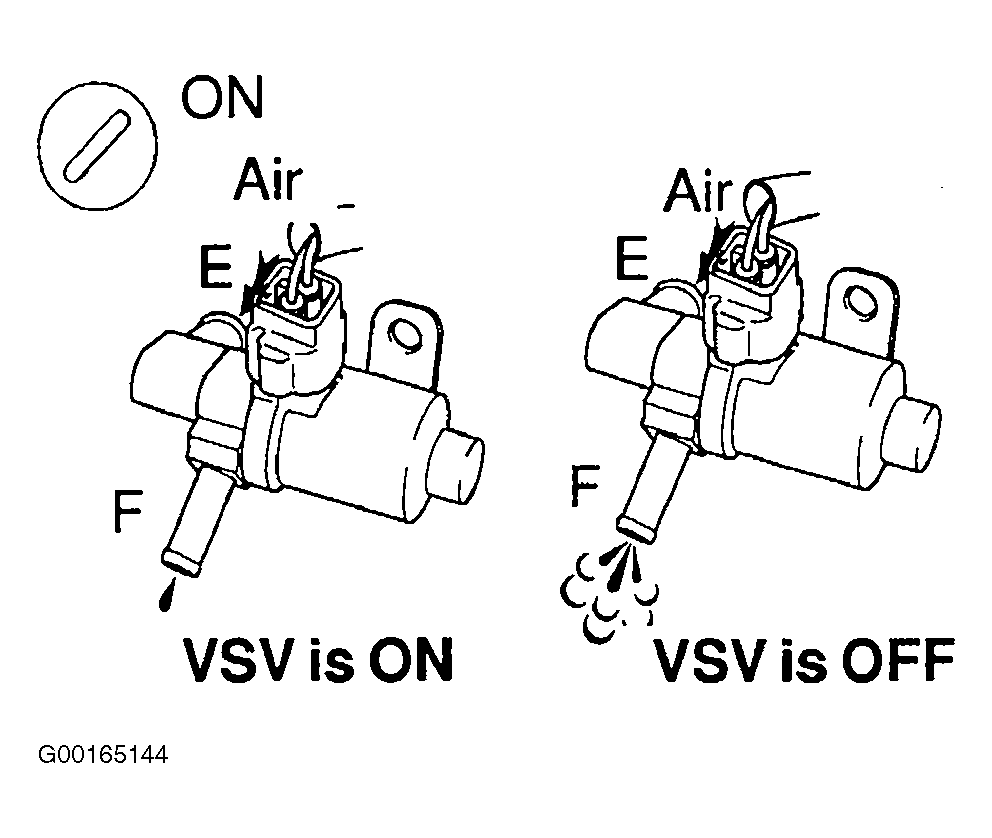 ON

Air

E

F

VSV is ON

Air

E

F

VSV is OFF

G00165144