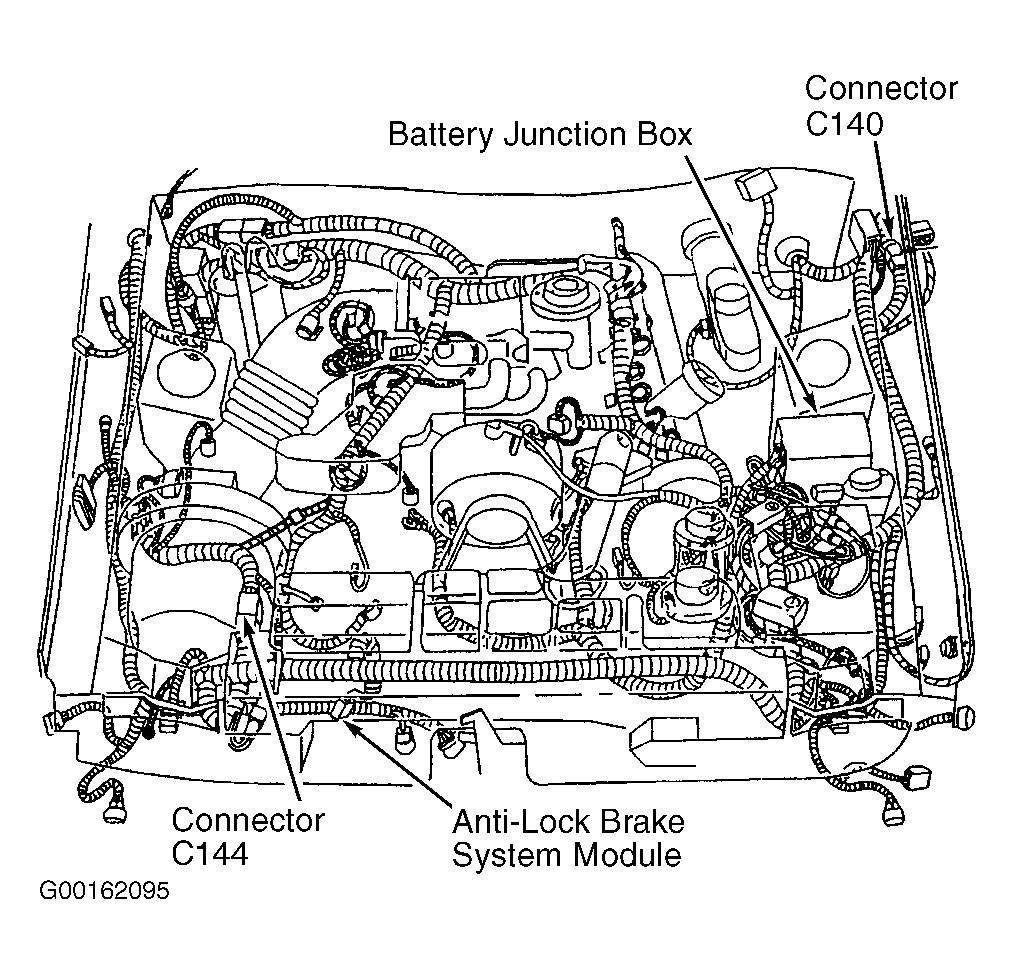 Connector C140

Battery Junction Box

Connector C144

Anti-Lock Brake System Module

G00162095