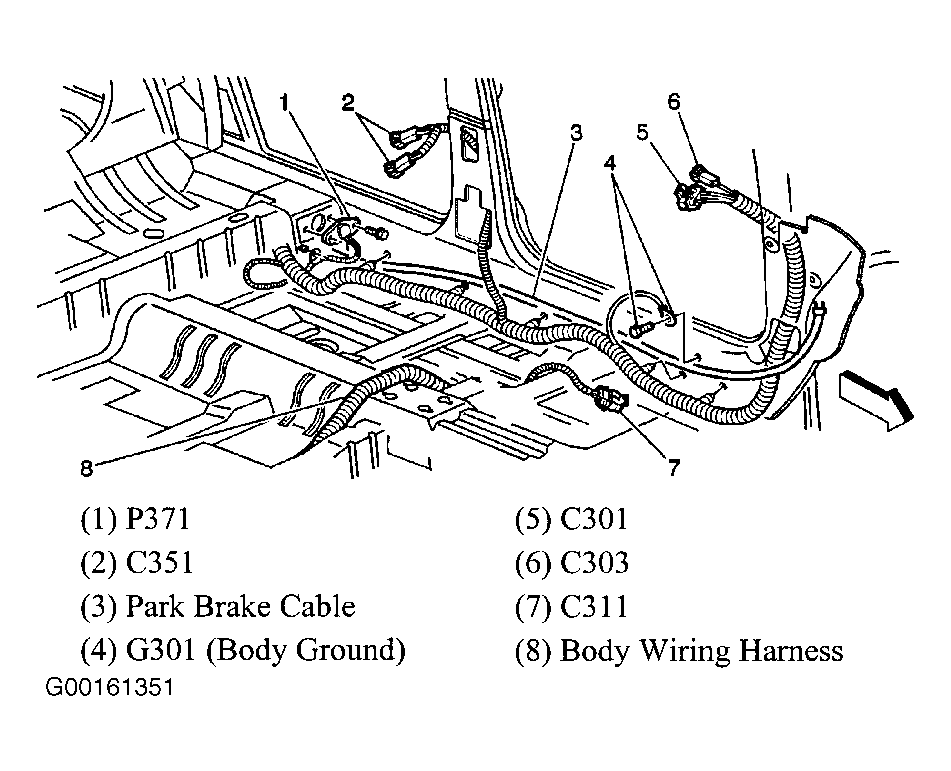 1
2
3
4
5
6
7
8

(1) P371
(2) C351
(3) Park Brake Cable
(4) G301 (Body Ground)

(5) C301
(6) C303
(7) C311
(8) Body Wiring Harness

G00161351