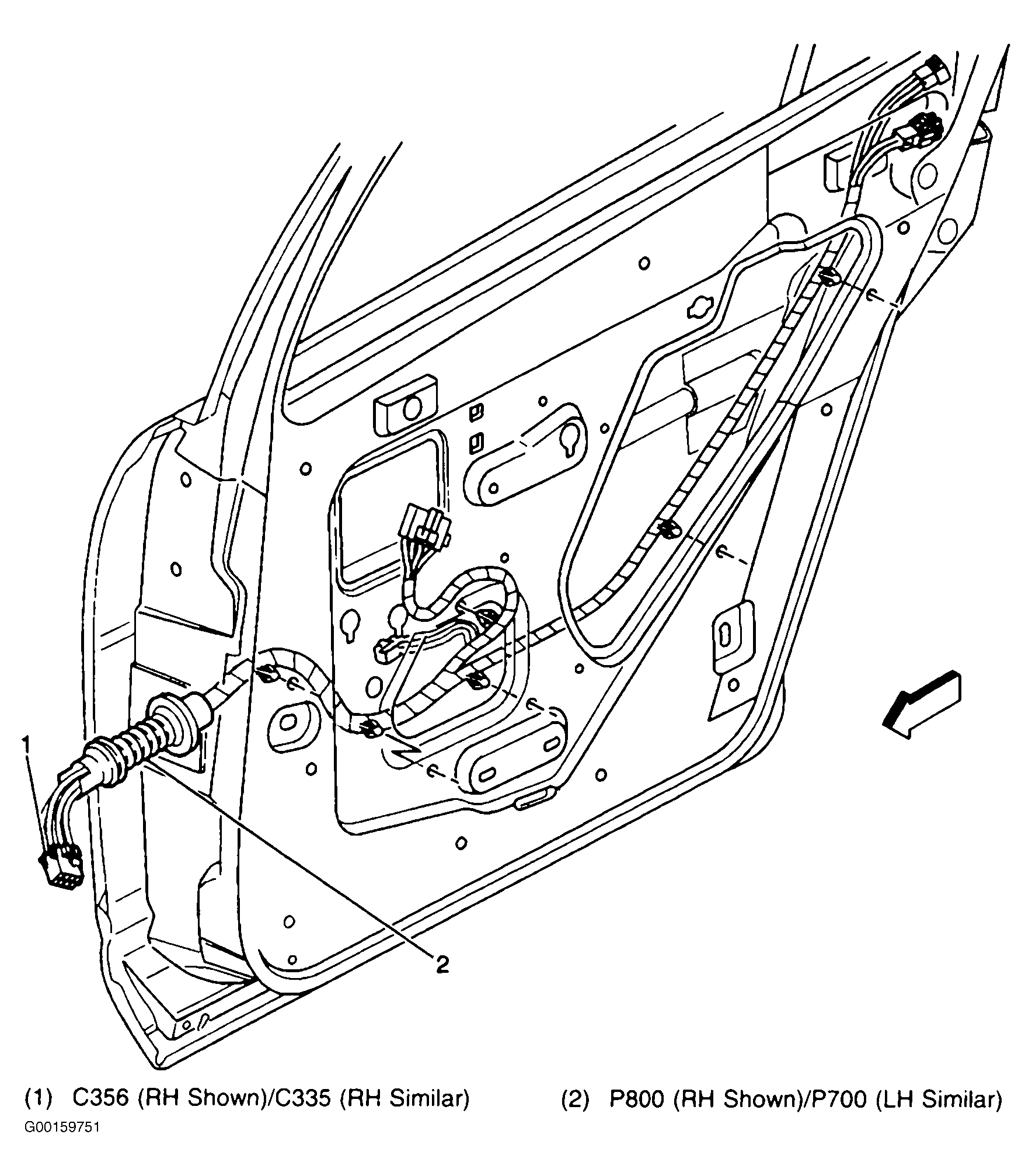 1

2

(1) C356 (RH Shown)/C335 (RH Similar)

(2) P800 (RH Shown)/P700 (LH Similar)

G00159751