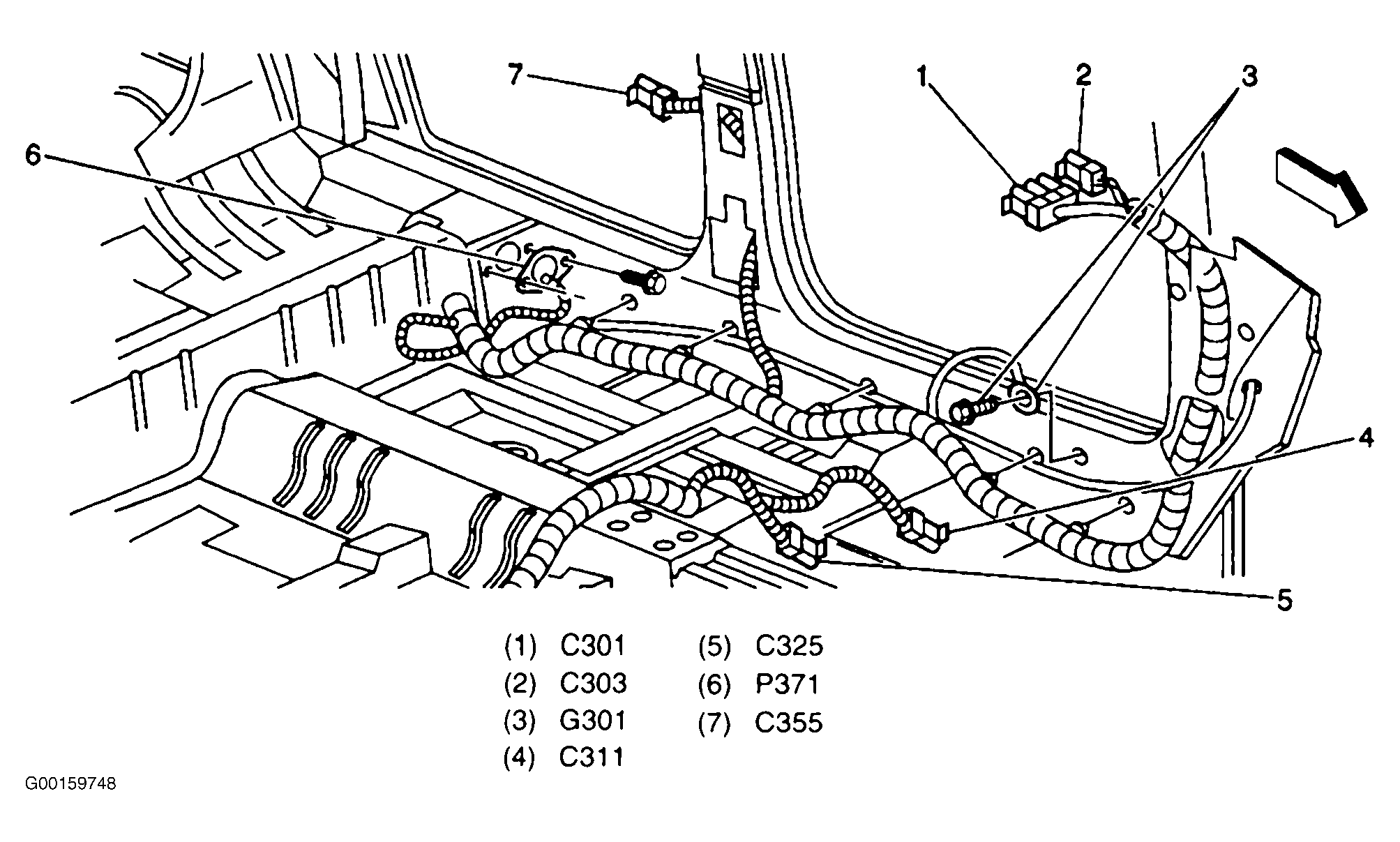 7
1
2
3
6
4
5

(1) C301
(2) C303
(3) G301
(4) C311

(5) C325
(6) P371
(7) C355

G00159748