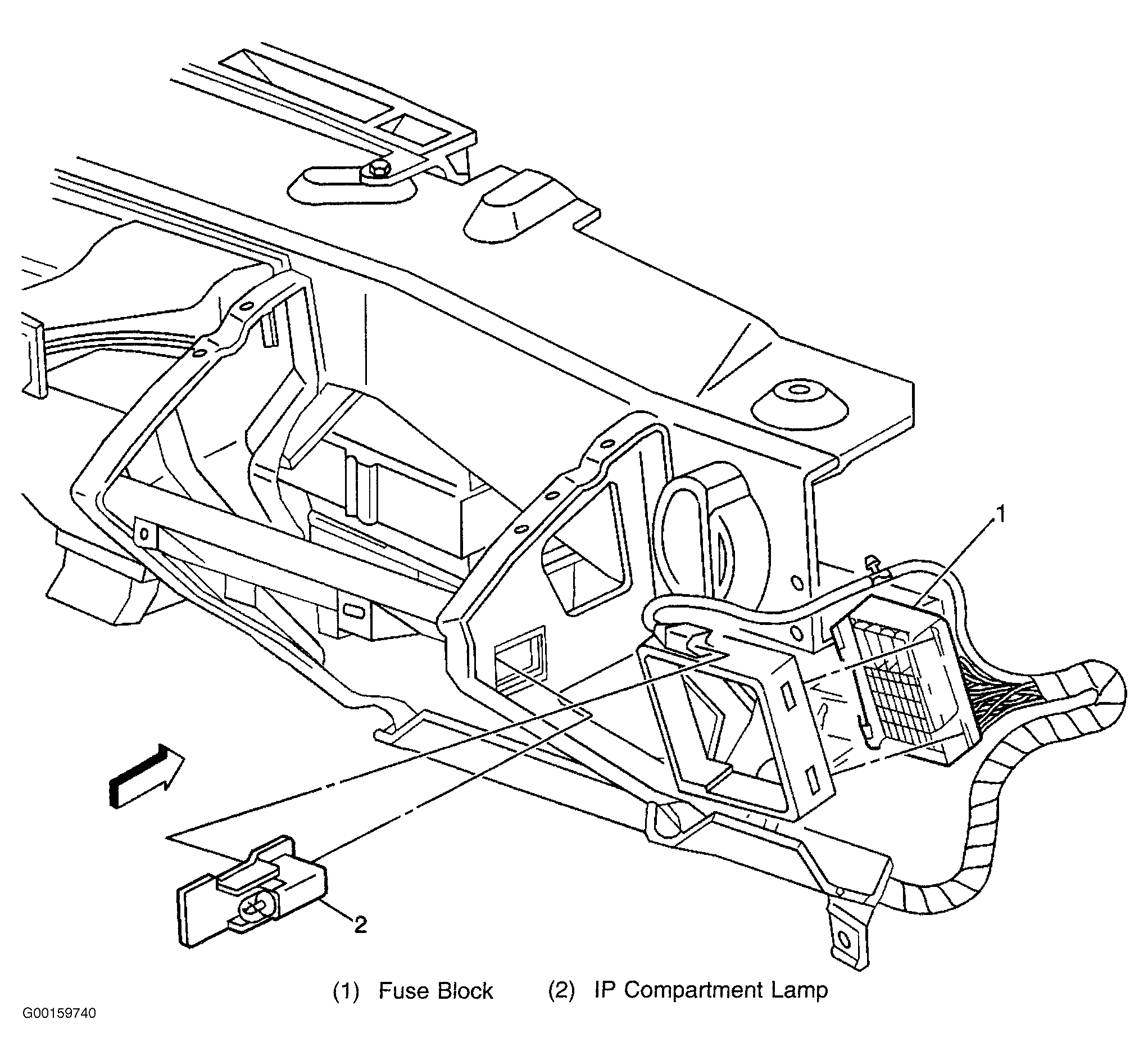 1

2

(1) Fuse Block (2) IP Compartment Lamp

G00159740