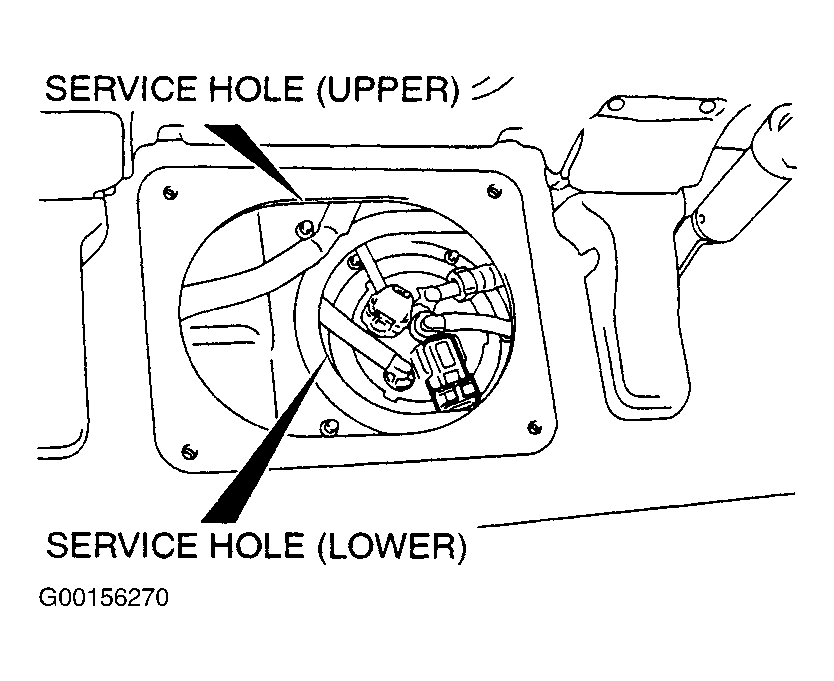 SERVICE HOLE (UPPER)

SERVICE HOLE (LOWER)

G00156270