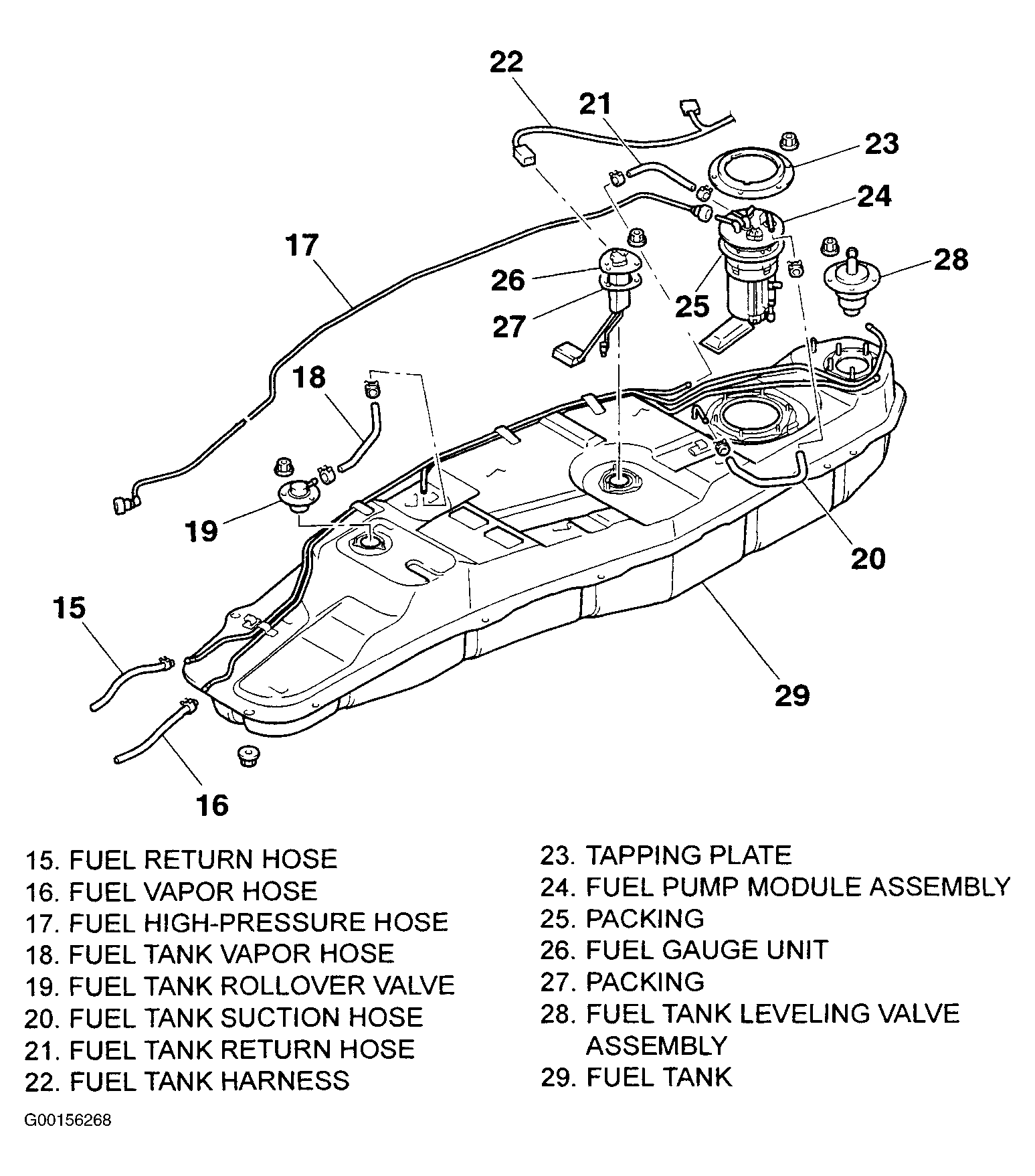 22
21
23
24
17
28
26
25
27
18
19
20
15
29
16

15. FUEL RETURN HOSE
16. FUEL VAPOR HOSE
17. FUEL HIGH-PRESSURE HOSE
18. FUEL TANK VAPOR HOSE
19. FUEL TANK ROLLOVER VALVE
20. FUEL TANK SUCTION HOSE
21. FUEL TANK RETURN HOSE
22. FUEL TANK HARNESS

23. TAPPING PLATE
24. FUEL PUMP MODULE ASSEMBLY
25. PACKING
26. FUEL GAUGE UNIT
27. PACKING
28. FUEL TANK LEVELING VALVE ASSEMBLY
29. FUEL TANK

G00156268