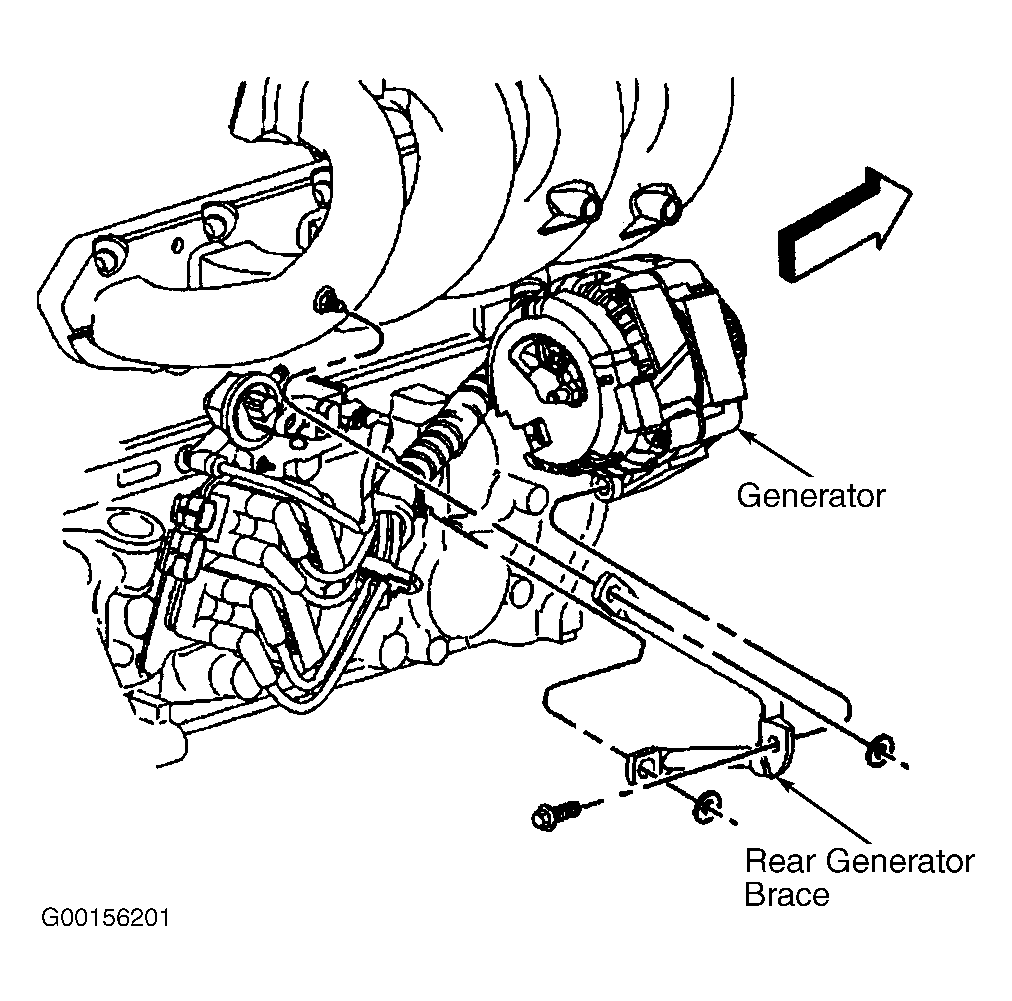 Generator

Rear Generator Brace

G00156201