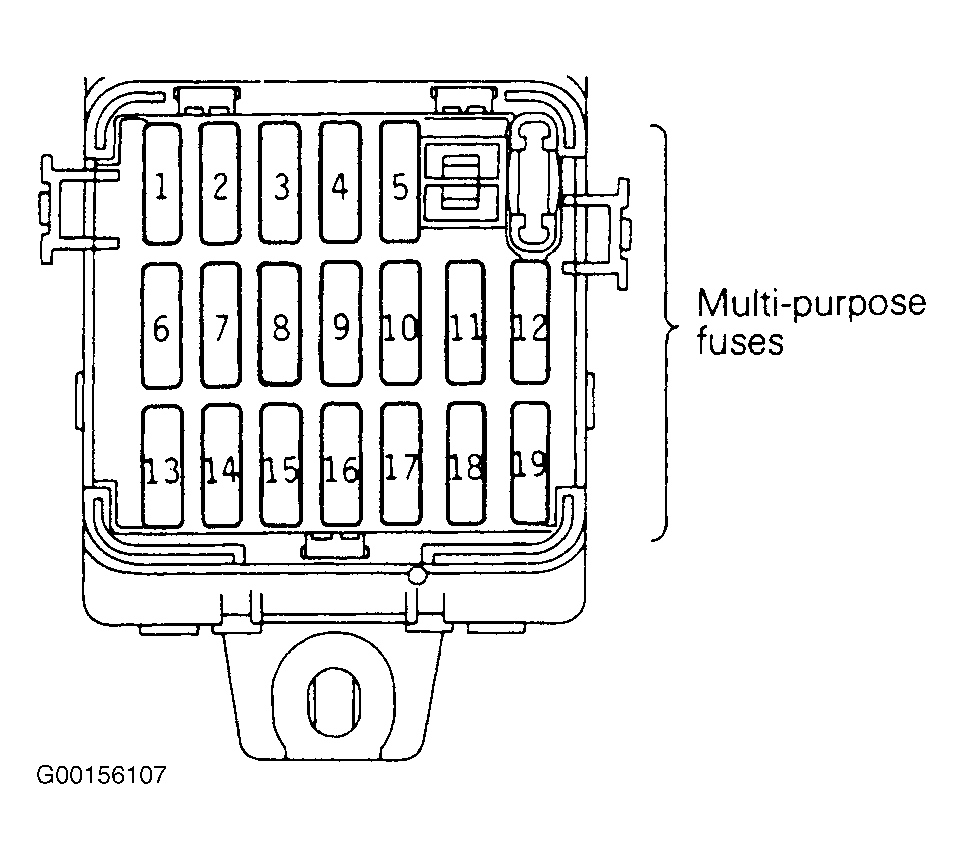 1 2 3 4 5
6 7 8 9 10 11 12
13 14 15 16 17 18 19

Multi-purpose fuses

G00156107