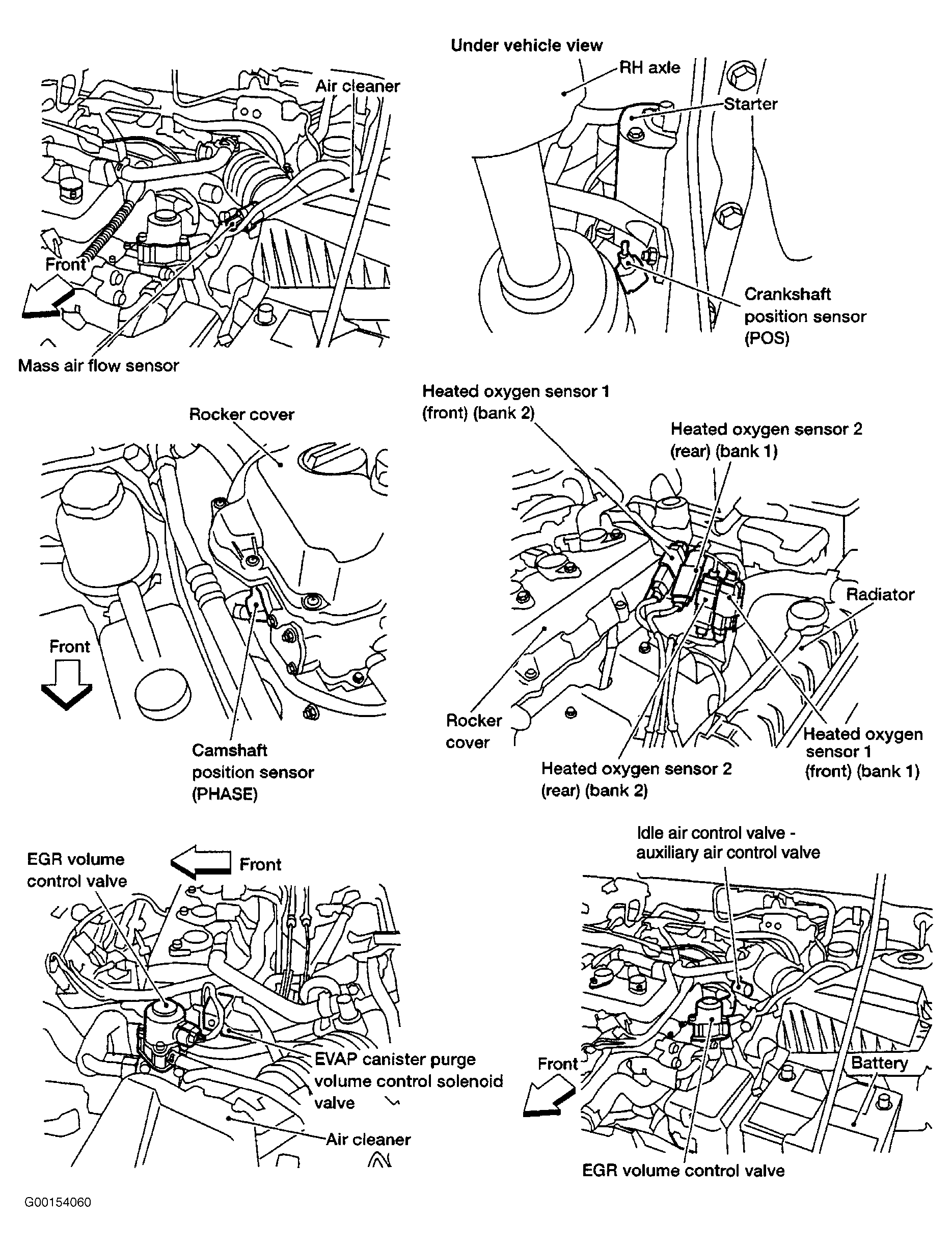 Air cleaner

Front

Mass air flow sensor

Under vehicle view

RH axle

Starter

Crankshaft position sensor (POS)

Rocker cover

Front

Camshaft position sensor (PHASE)

Heated oxygen sensor 1 (front) (bank 2)

Heated oxygen sensor 2 (rear) (bank 1)

Radiator

Rocker cover

Heated oxygen sensor 2 (rear) (bank 2)

Heated oxygen sensor 1 (front) (bank 1)

EGR volume control valve

Front

EVAP canister purge volume control solenoid valve

Air cleaner

Idle air control valve - auxiliary air control valve

Front

Battery

EGR volume control valve

G00154060