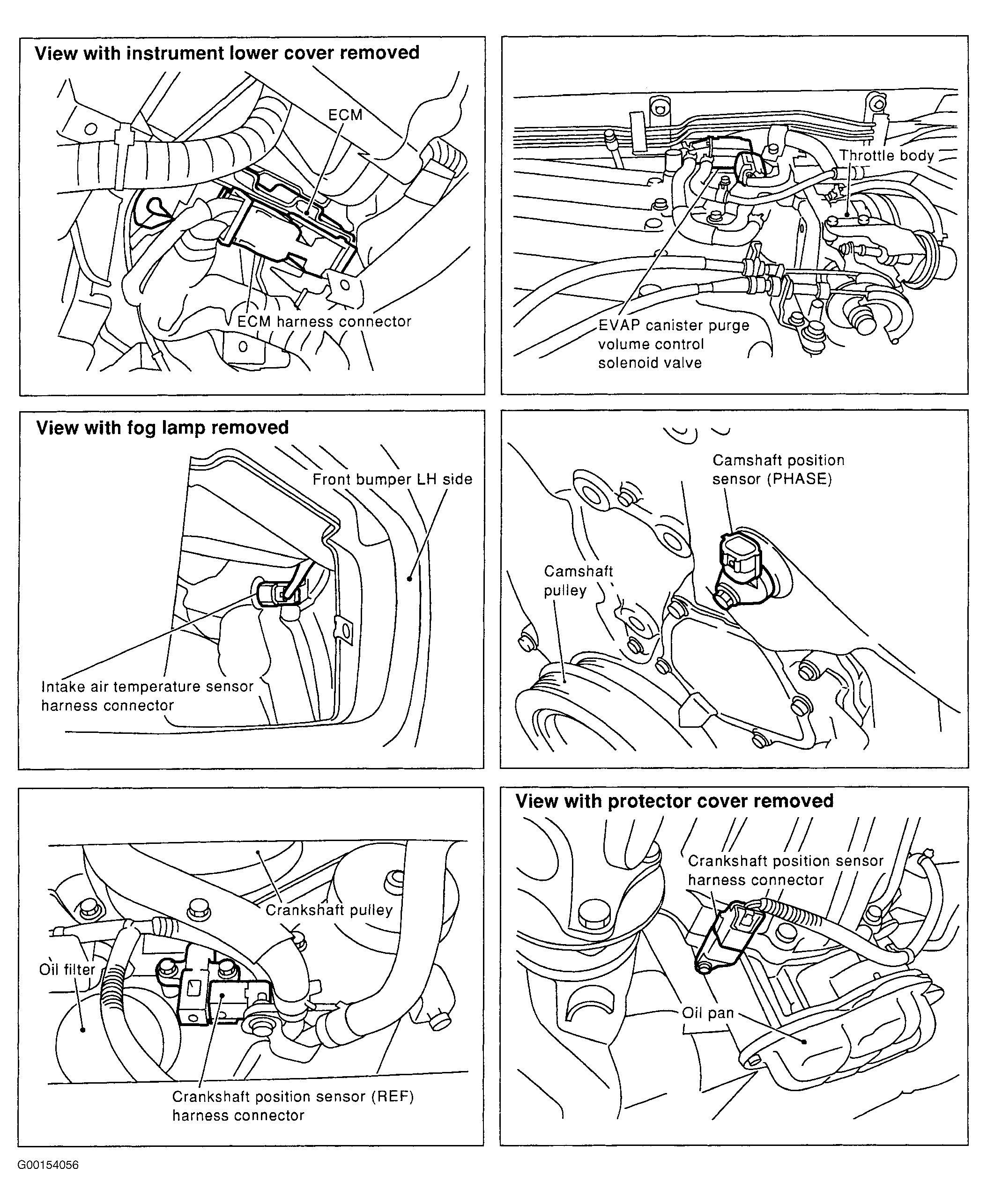 View with instrument lower cover removed

ECM

ECM harness connector

Throttle body

EVAP canister purge volume control solenoid valve

View with fog lamp removed

Front bumper LH side

Intake air temperature sensor harness connector

Camshaft position sensor (PHASE)

Camshaft pulley

Crankshaft pulley

Oil filter

Crankshaft position sensor (REF) harness connector

View with protector cover removed

Crankshaft position sensor harness connector

Oil pan

G00154056