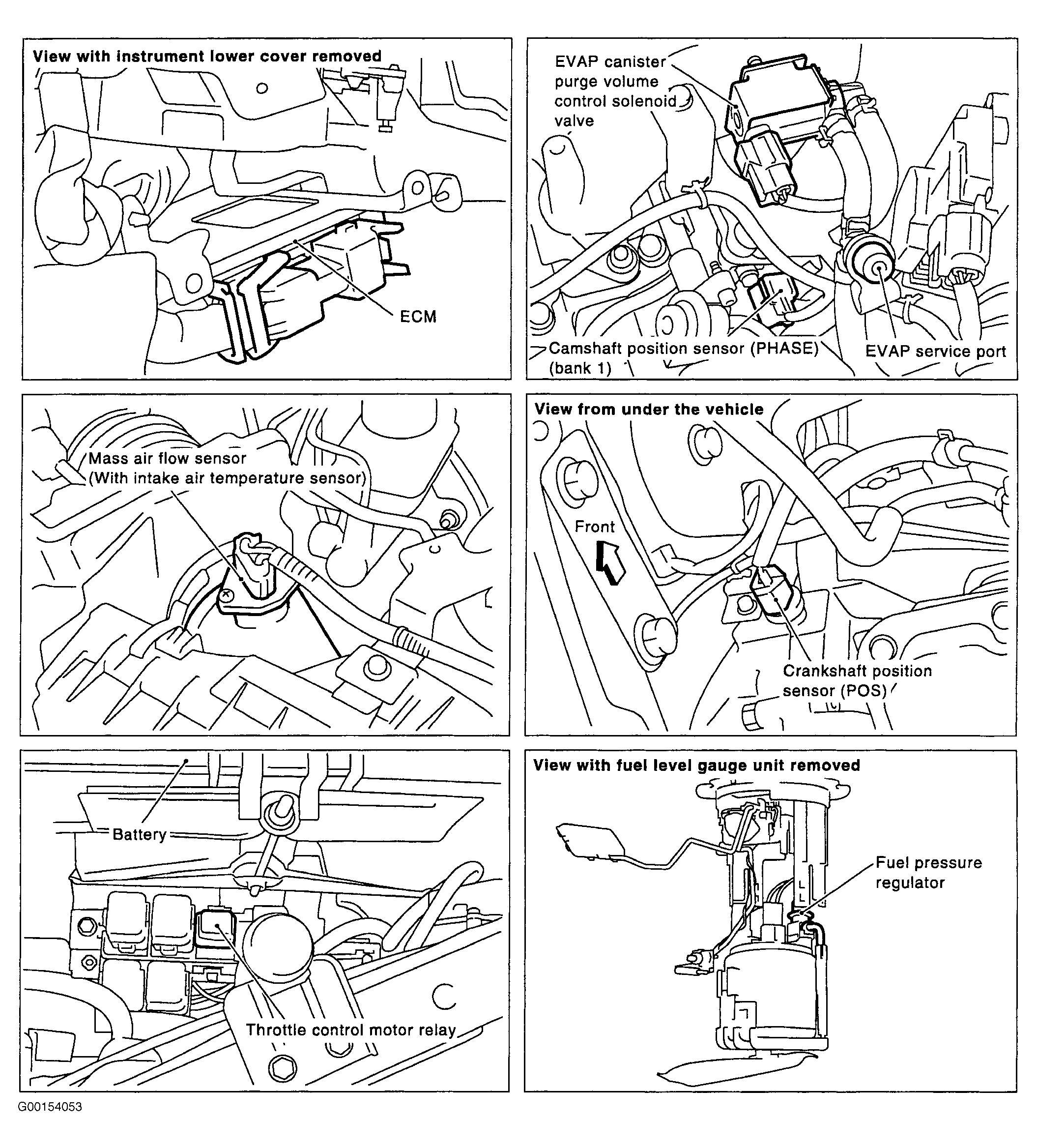 View with instrument lower cover removed

ECM

EVAP canister purge volume control solenoid valve

Camshaft position sensor (PHASE) (bank 1)

EVAP service port

Mass air flow sensor (With intake air temperature sensor)

View from under the vehicle

Front

Crankshaft position sensor (POS)

Battery

Throttle control motor relay

View with fuel level gauge unit removed

Fuel pressure regulator

G00154053