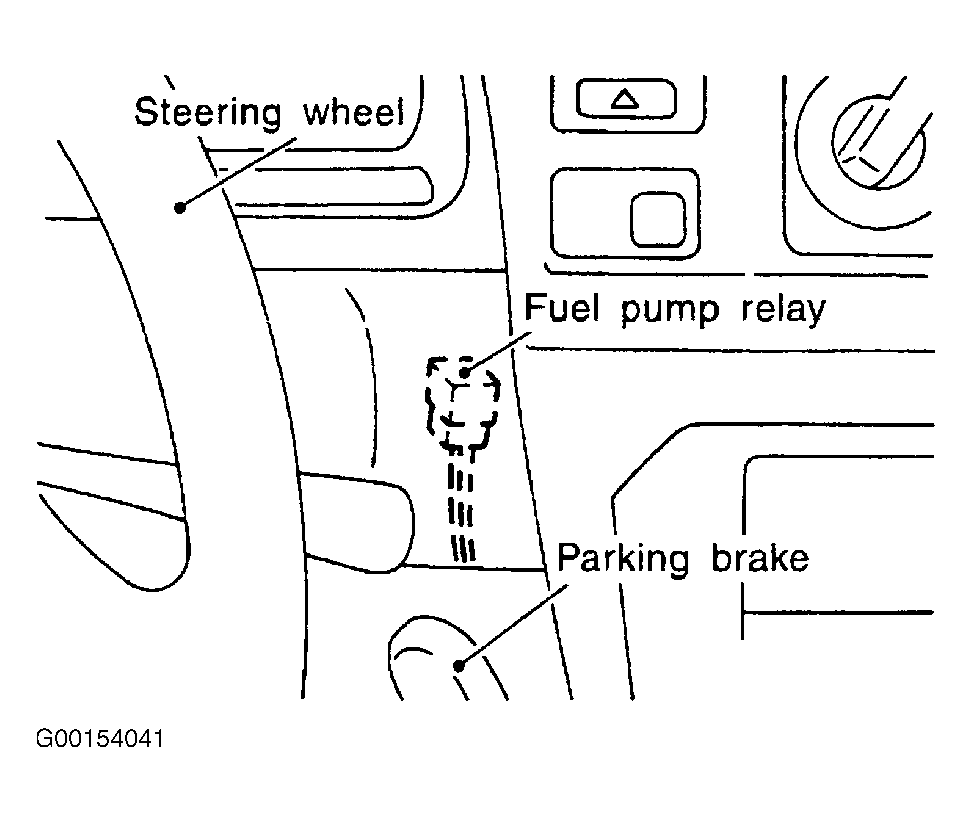 Steering wheel
Fuel pump relay
Parking brake
G00154041