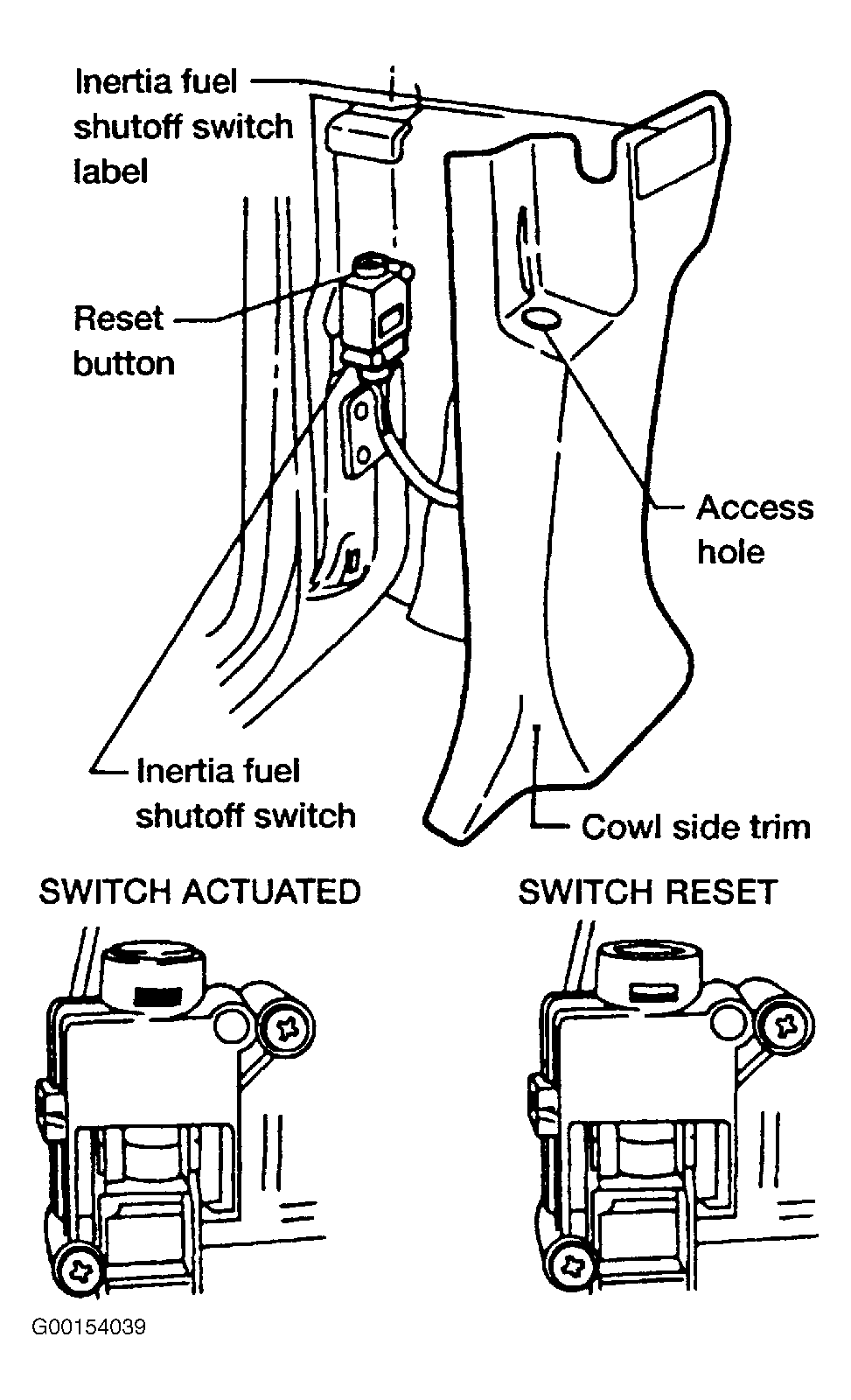 Inertia fuel shutoff switch label

Reset button

Access hole

Inertia fuel shutoff switch

Cowl side trim

SWITCH ACTUATED

SWITCH RESET

G00154039