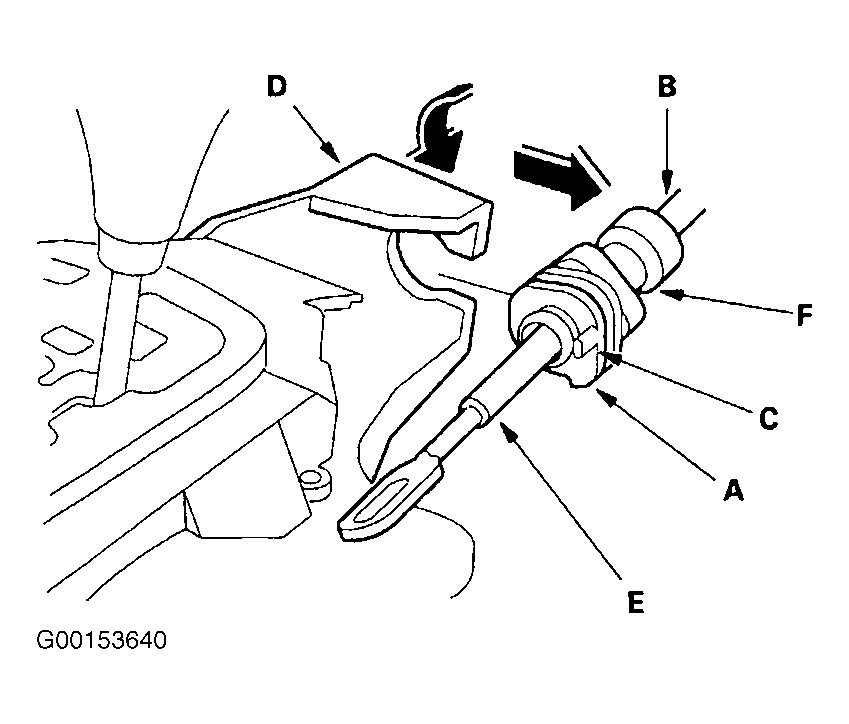 D
B
F
C
A
E
G00153640