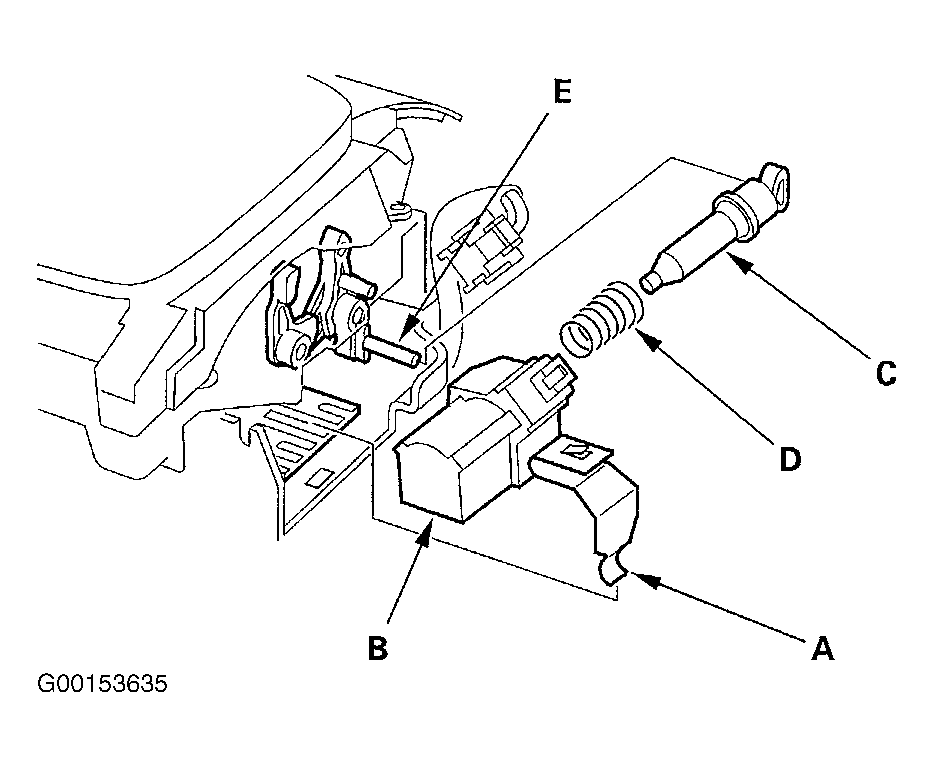 E
C
D
B
A
G00153635