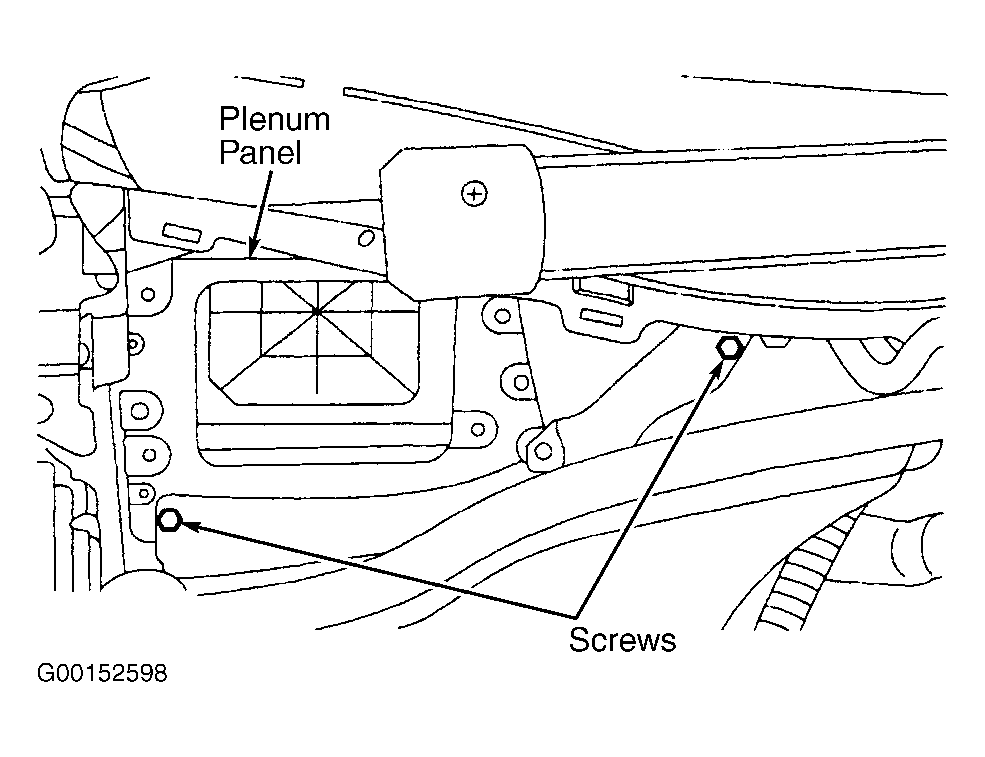 Plenum Panel

Screws

G00152598