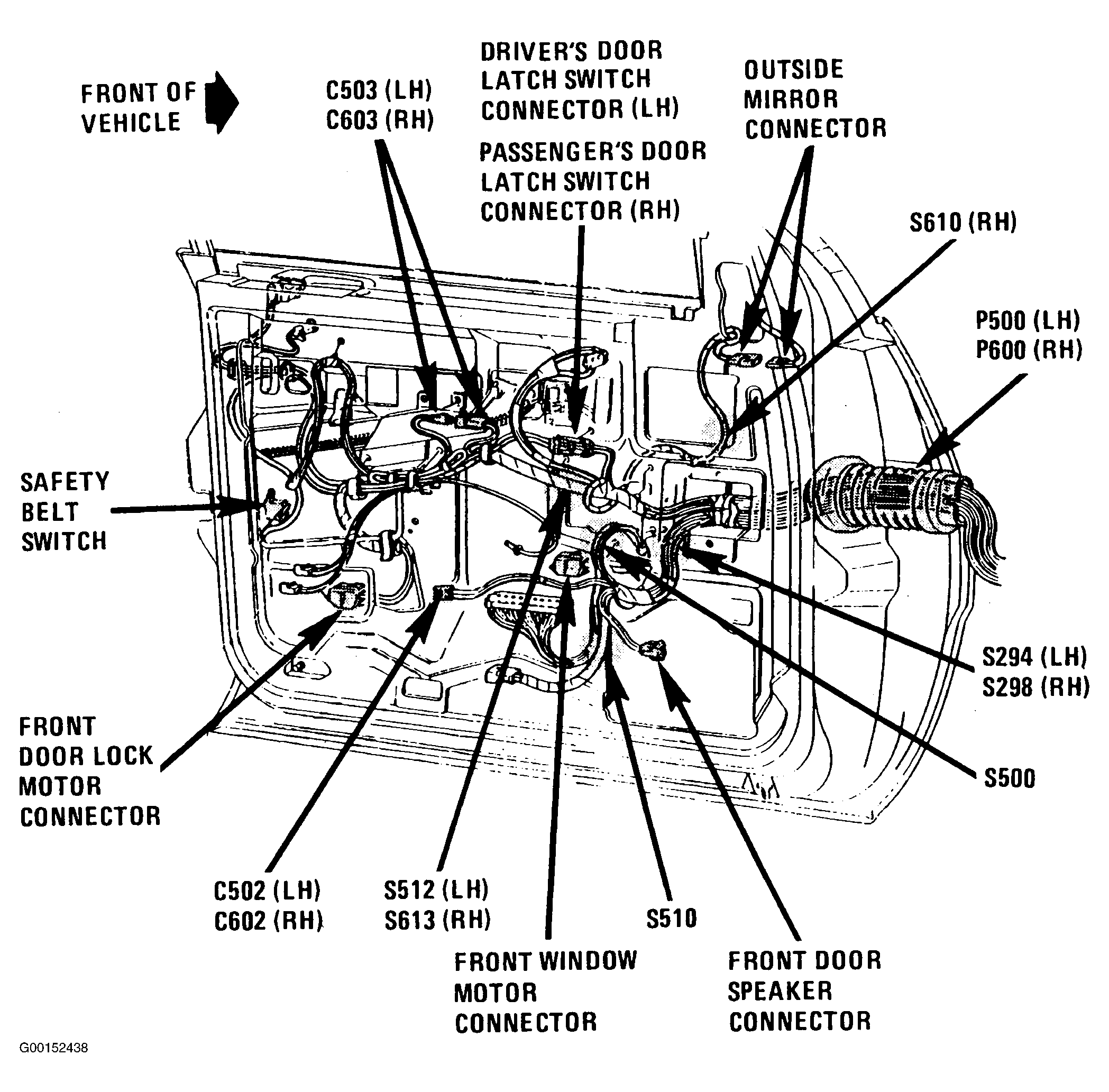 FRONT OF VEHICLE

C503 (LH)
C603 (RH)

DRIVER'S DOOR LATCH SWITCH CONNECTOR (LH)

PASSENGER'S DOOR LATCH SWITCH CONNECTOR (RH)

OUTSIDE MIRROR CONNECTOR

S610 (RH)

P500 (LH)
P600 (RH)

SAFETY BELT SWITCH

S294 (LH)
S298 (RH)

S500

FRONT DOOR LOCK MOTOR CONNECTOR

C502 (LH)
C602 (RH)

S512 (LH)
S613 (RH)

S510

FRONT WINDOW MOTOR CONNECTOR

FRONT DOOR SPEAKER CONNECTOR

G00152438