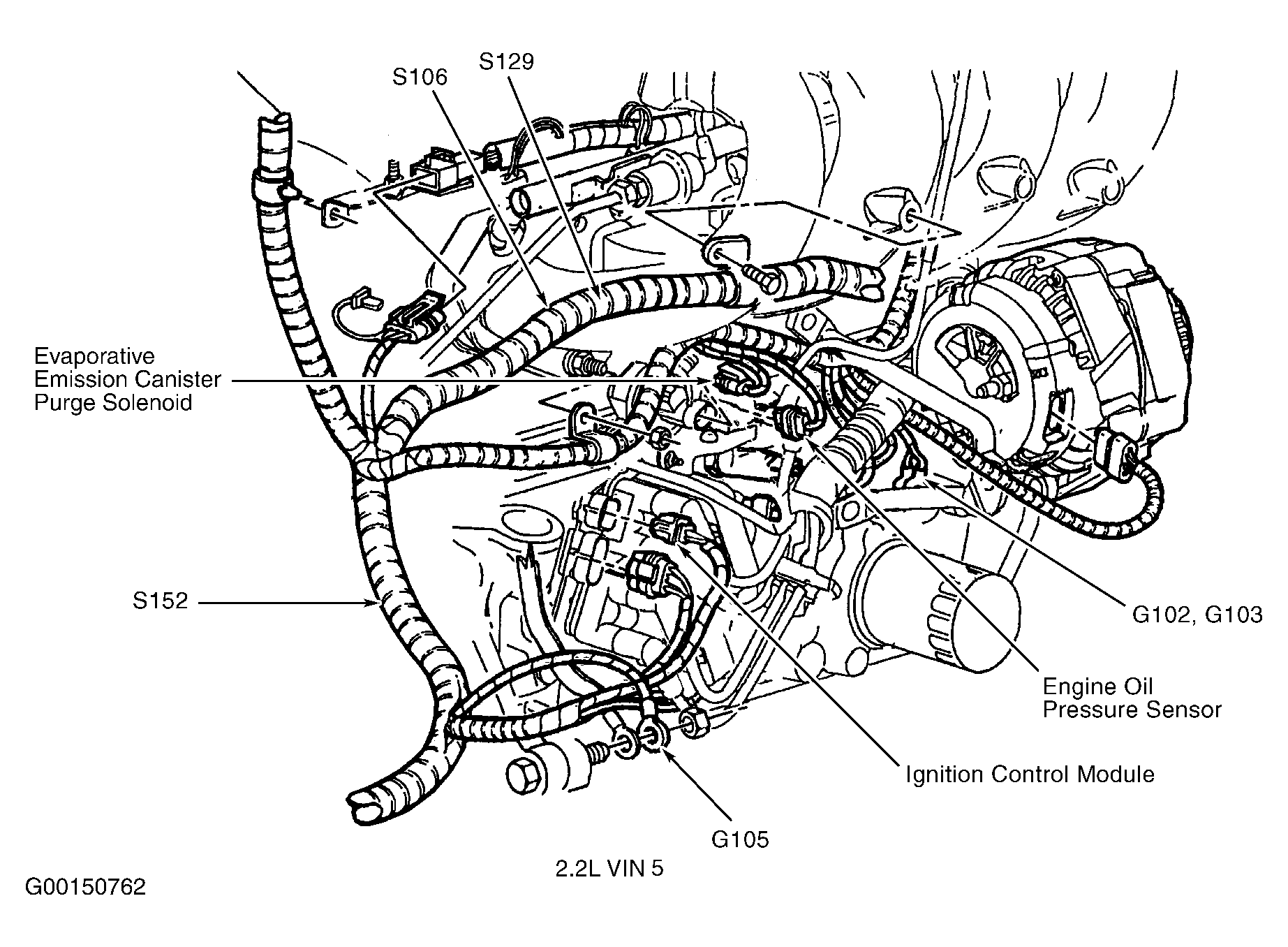 S106
S129

Evaporative Emission Canister Purge Solenoid

S152

G102, G103

Engine Oil Pressure Sensor

Ignition Control Module

G105

2.2L VIN 5

G00150762