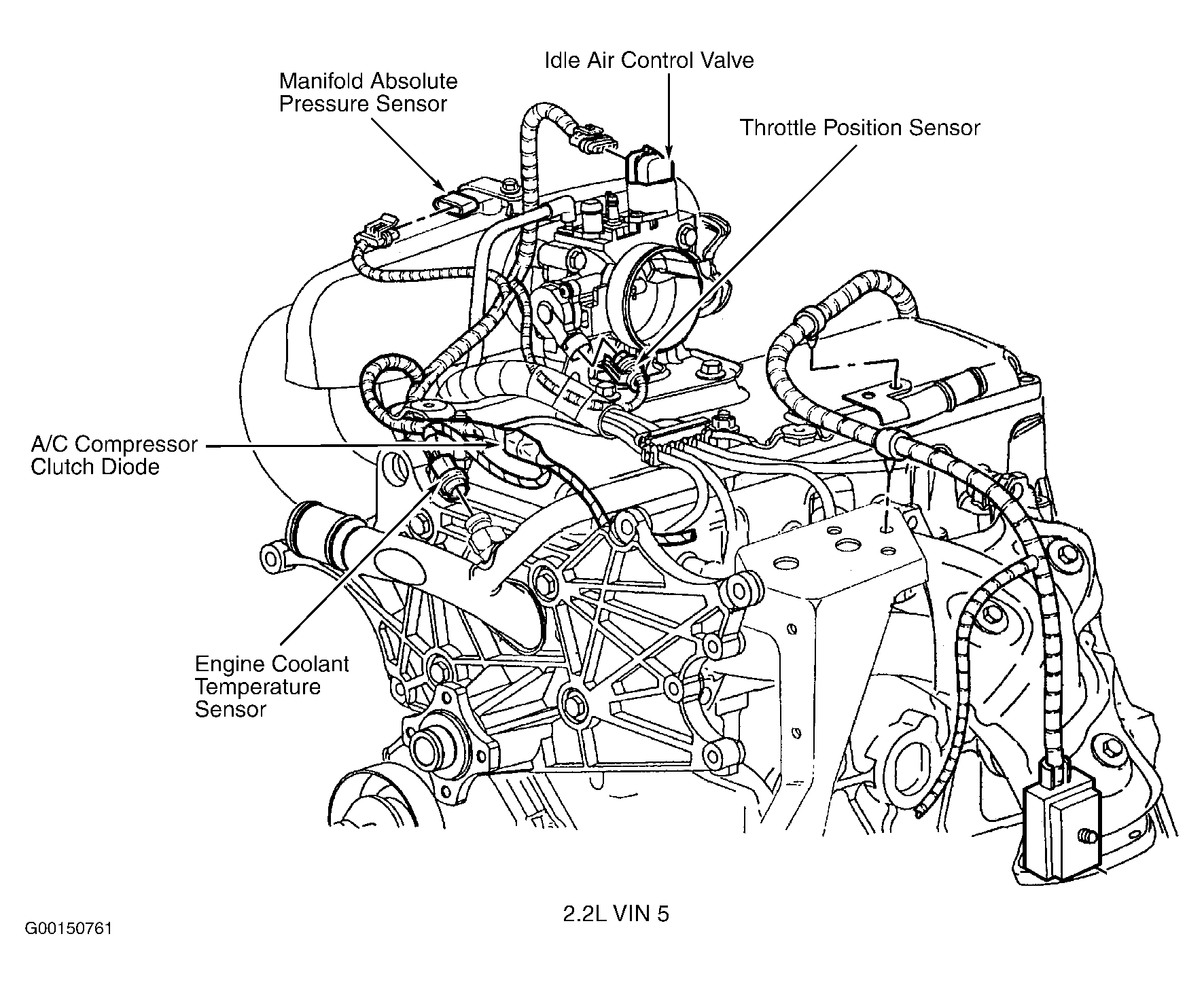 Idle Air Control Valve

Manifold Absolute Pressure Sensor

Throttle Position Sensor

A/C Compressor Clutch Diode

Engine Coolant Temperature Sensor

2.2L VIN 5

G00150761