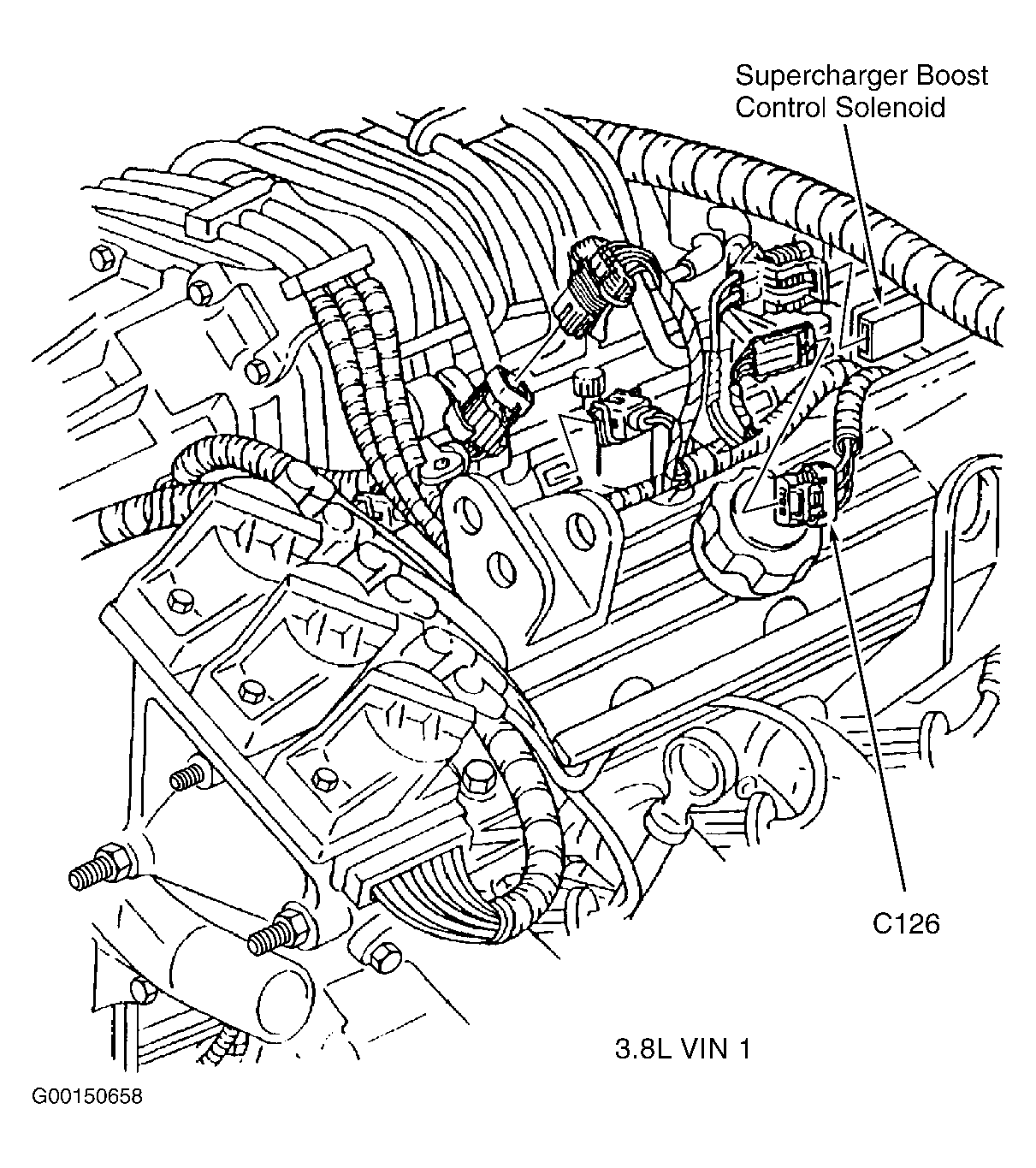 Supercharger Boost Control Solenoid

C126

3.8L VIN 1

G00150658