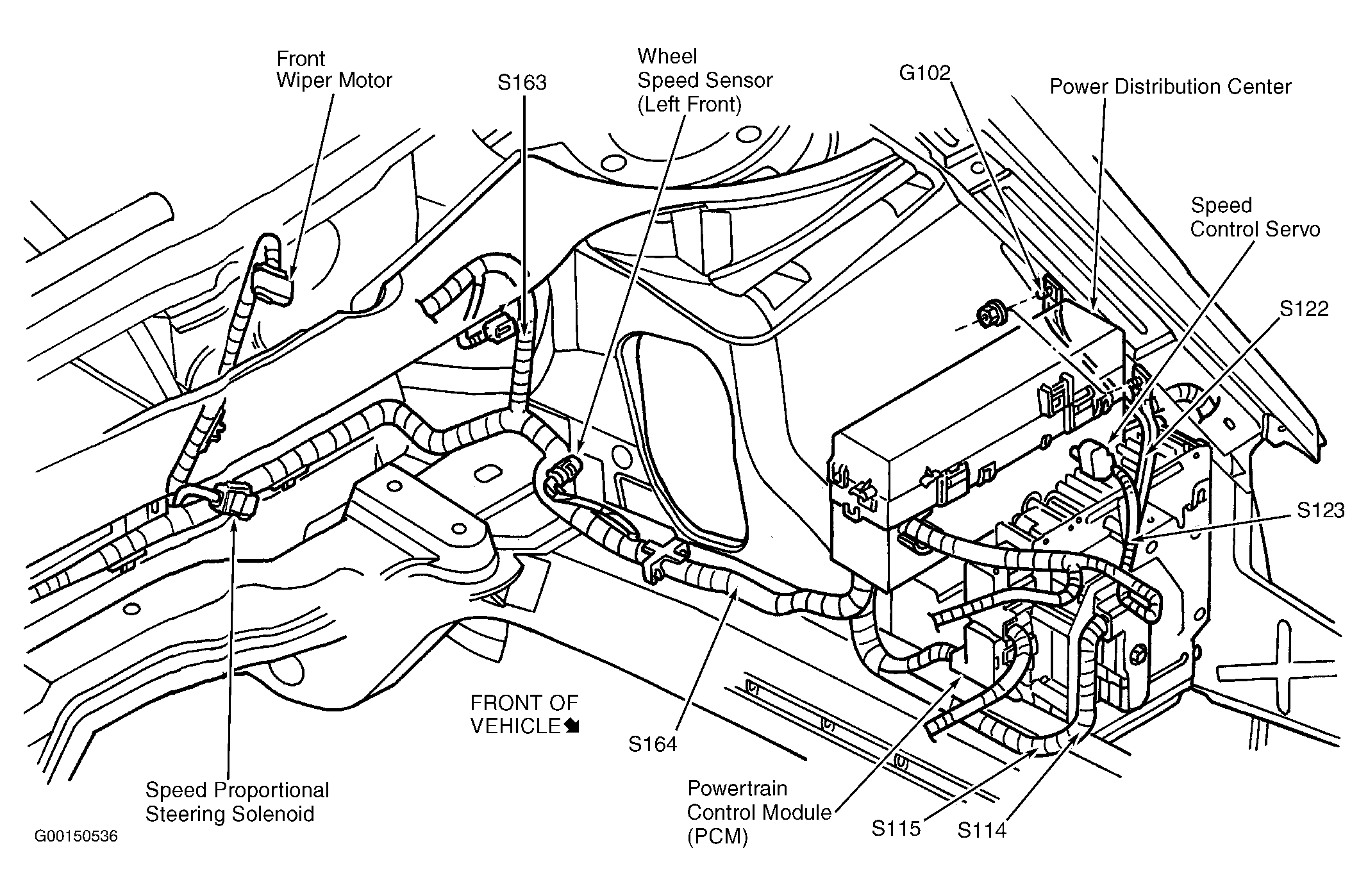 Front Wiper Motor

S163

Wheel Speed Sensor (Left Front)

G102

Power Distribution Center

Speed Control Servo

S122

S123

FRONT OF VEHICLE

S164

Speed Proportional Steering Solenoid

Powertrain Control Module (PCM)

S115

S114

G00150536