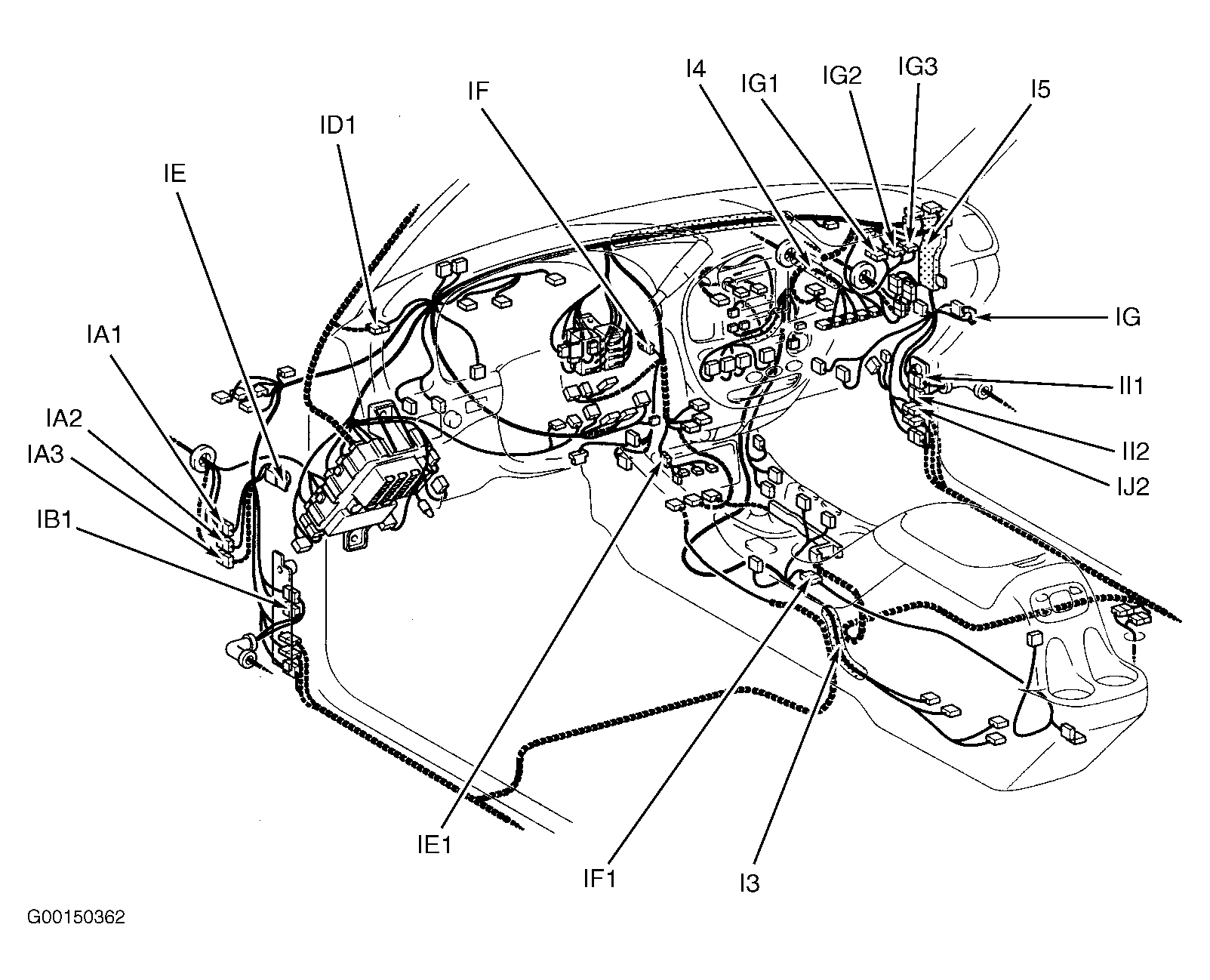 I4
IG1
IG2
IG3
I5
IF
ID1
IE
IA1
IA2
IA3
IB1
IG
II1
II2
IJ2
IE1
IF1
I3
G00150362