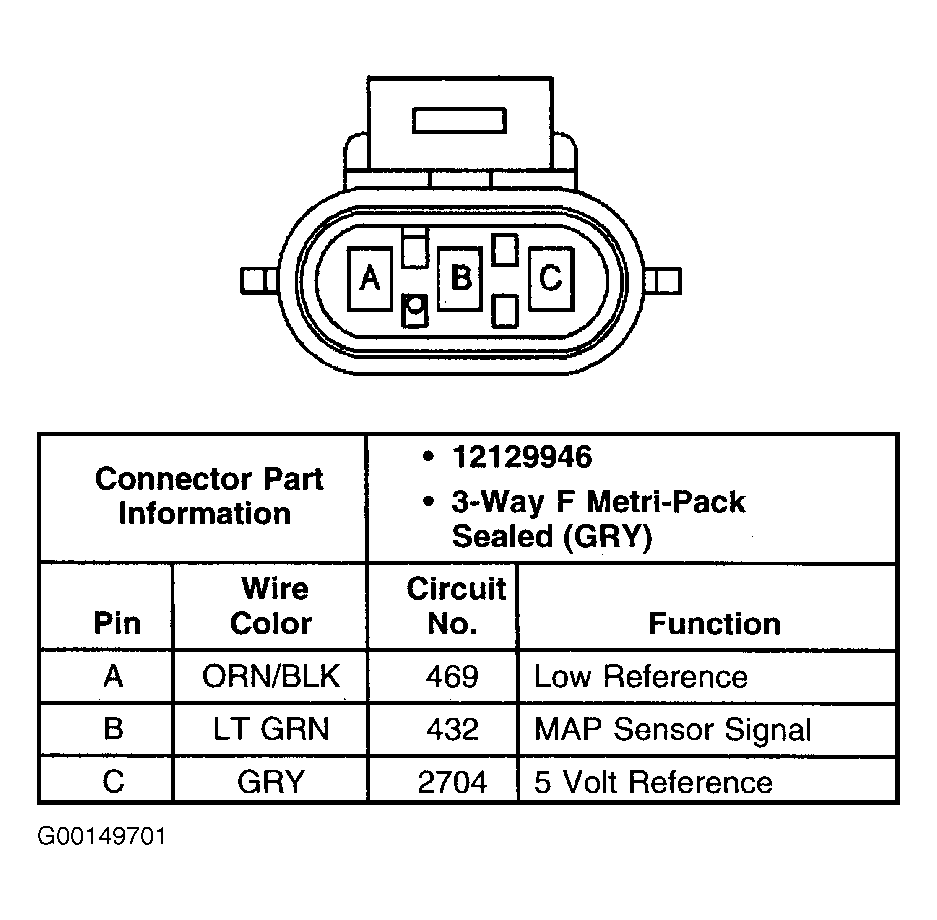 A B C

| Connector Part Information | | • 12129946 • 3-Way F Metri-Pack Sealed (GRY) | |
|---|---|---|---|
| Pin | Wire Color | Circuit No. | Function |
| A | ORN/BLK | 469 | Low Reference |
| B | LT GRN | 432 | MAP Sensor Signal |
| C | GRY | 2704 | 5 Volt Reference |

G00149701