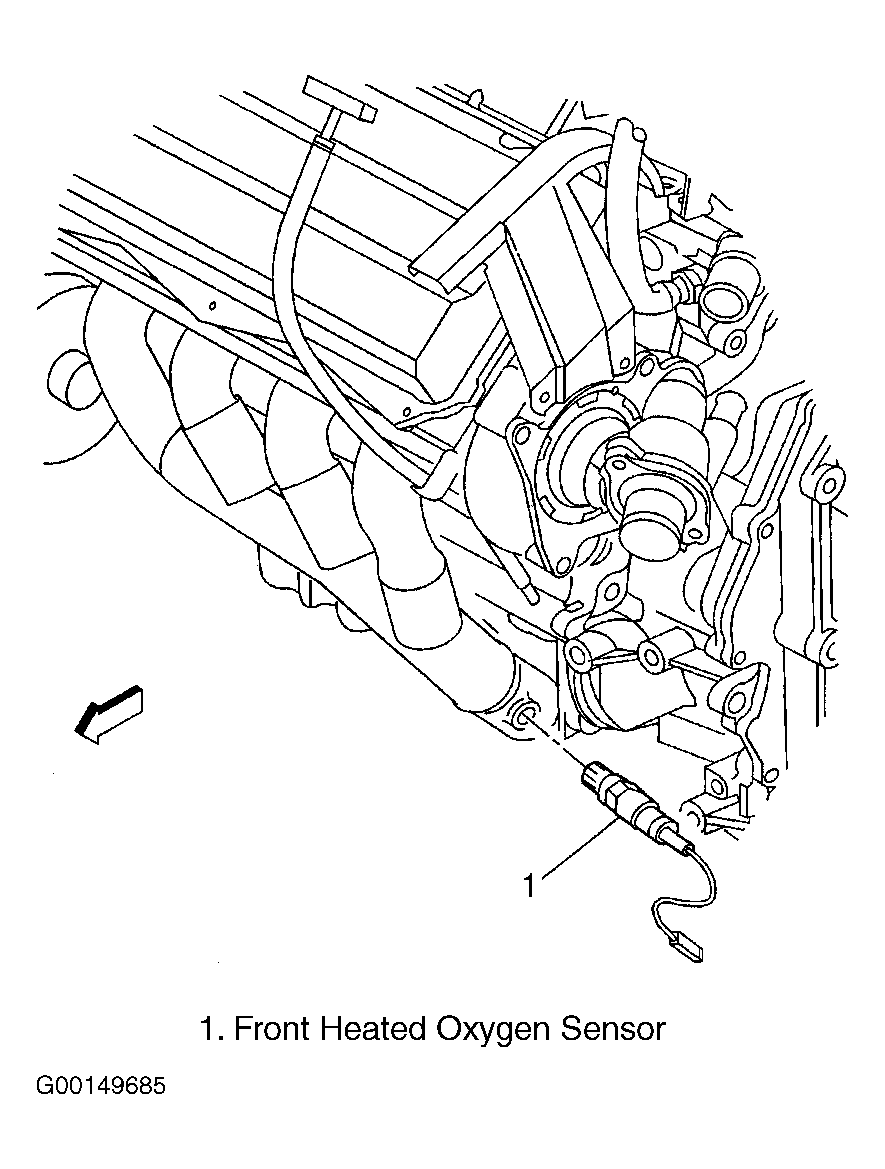 1

1. Front Heated Oxygen Sensor

G00149685