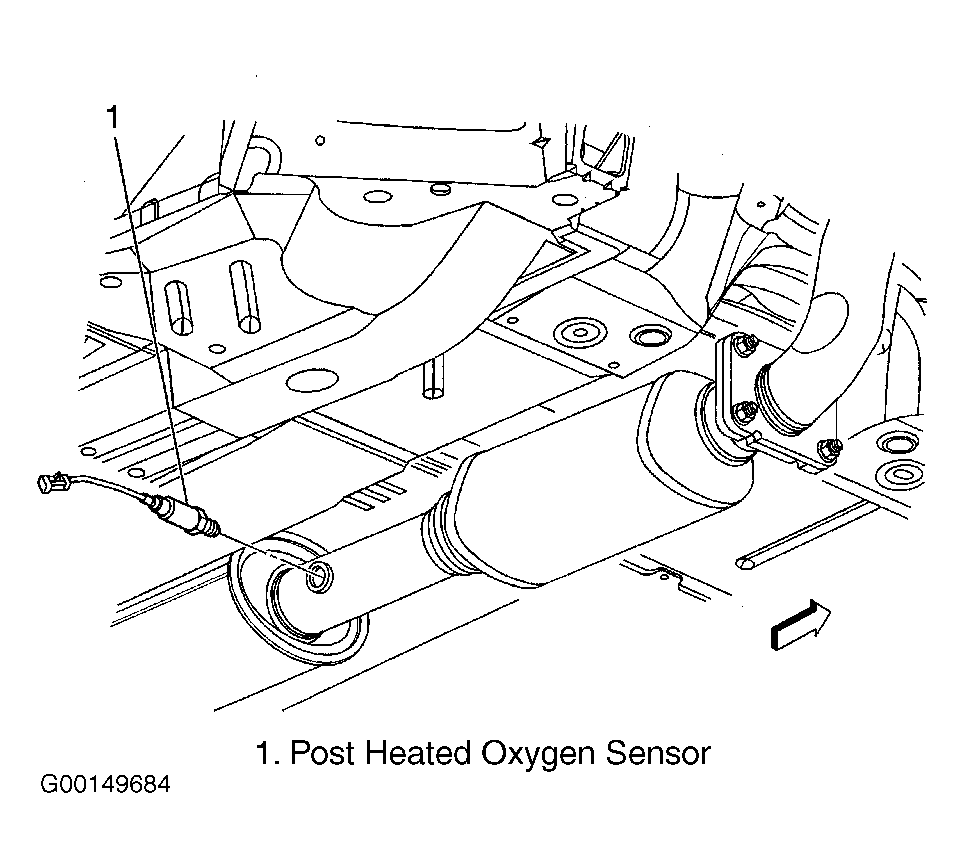 1

1. Post Heated Oxygen Sensor

G00149684