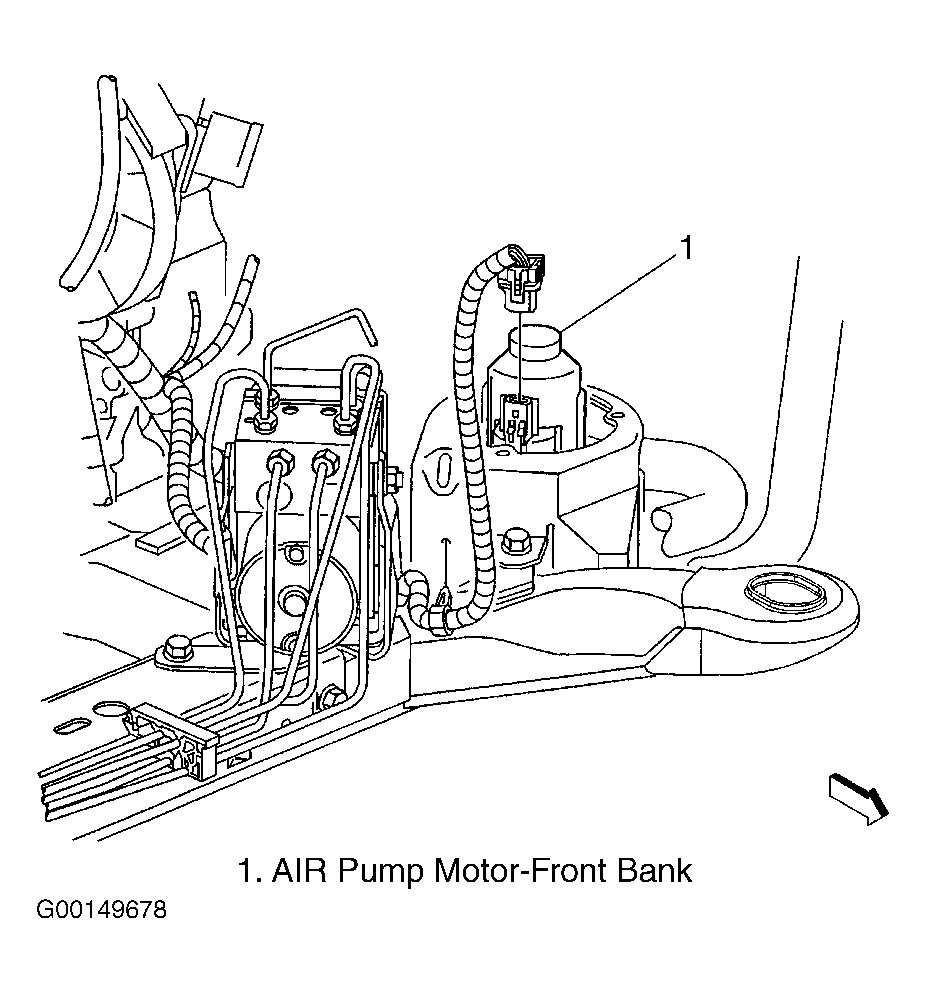 1

1. AIR Pump Motor-Front Bank

G00149678