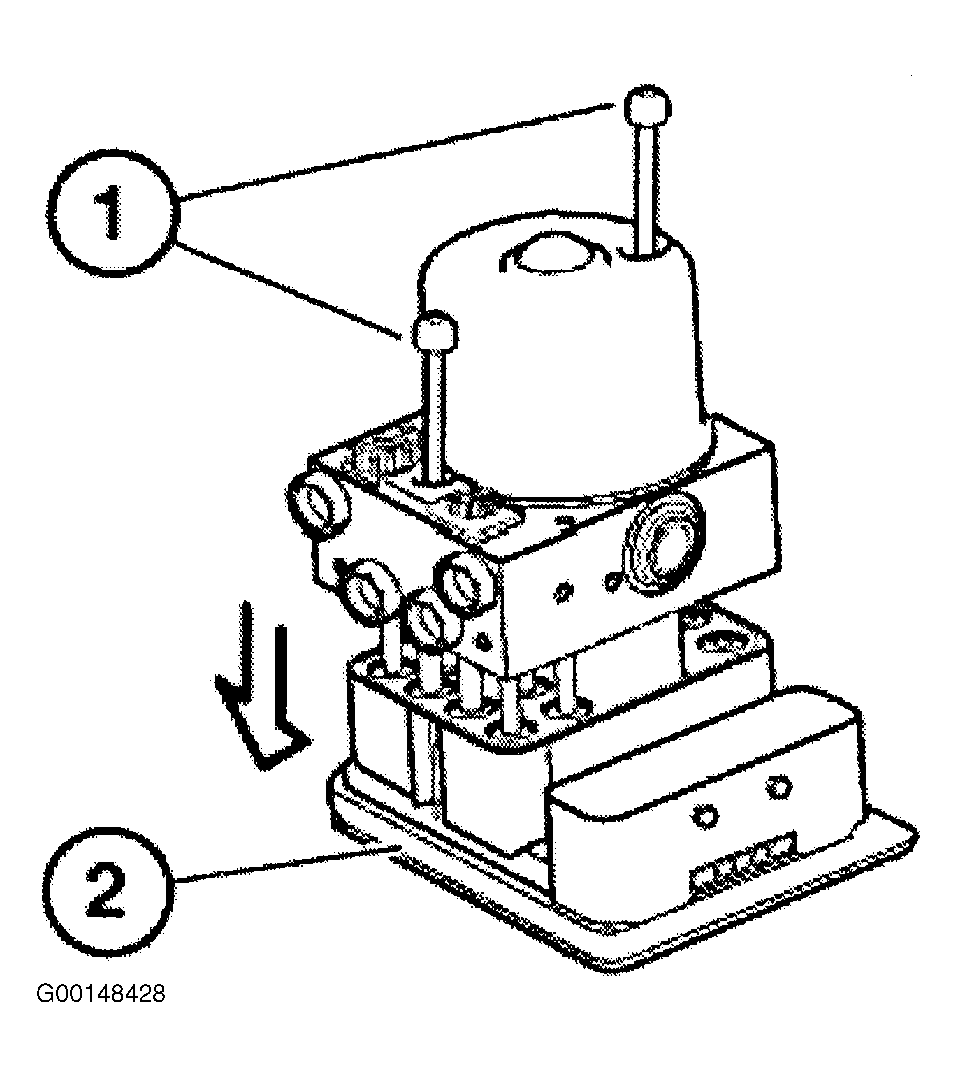 1
2
G00148428