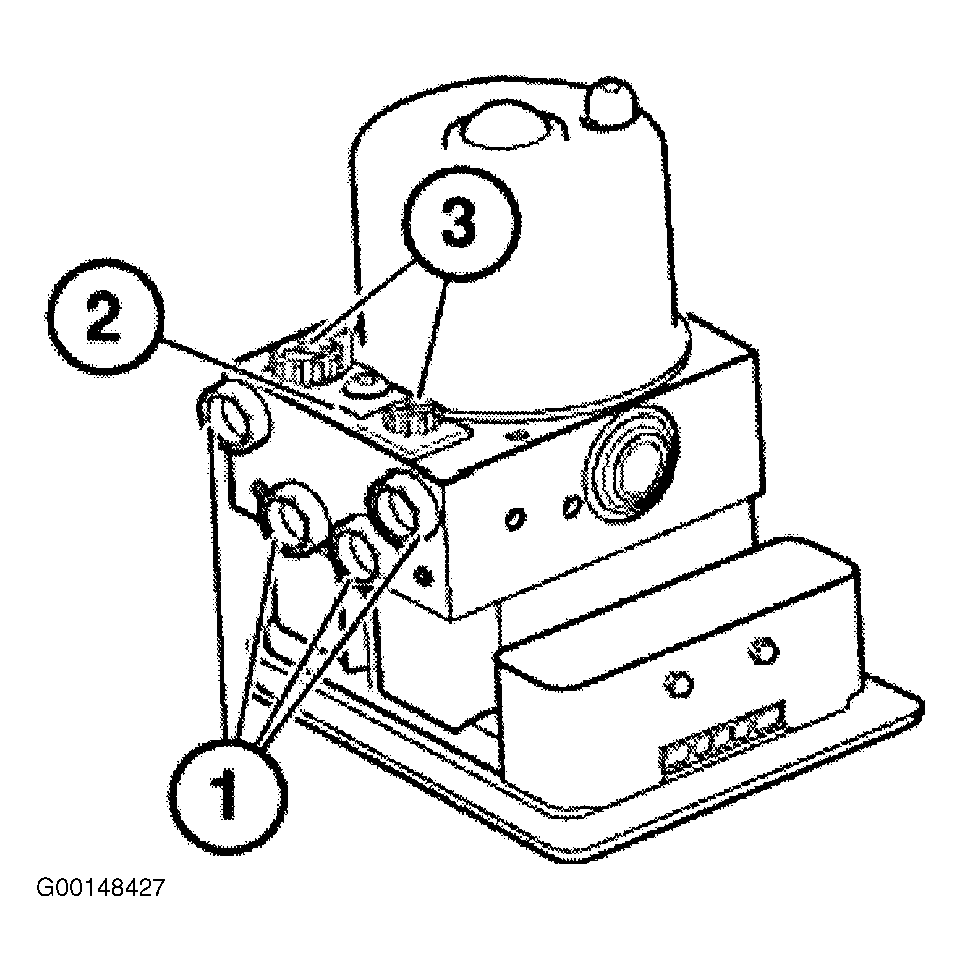 3
2
1
G00148427