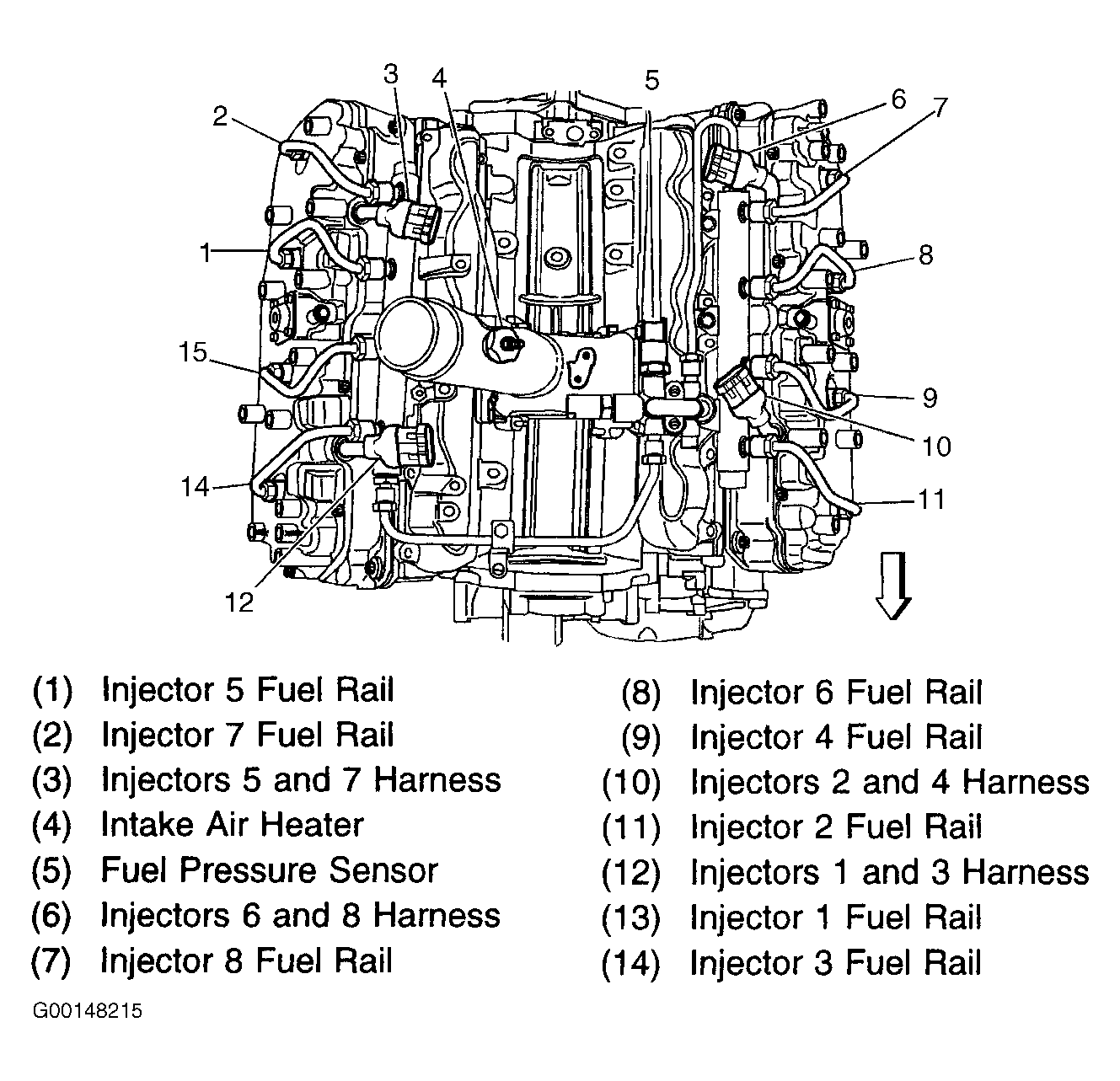 3
4
5
2
6
7
1
8
15
9
10
14
11
12

(1) Injector 5 Fuel Rail
(2) Injector 7 Fuel Rail
(3) Injectors 5 and 7 Harness
(4) Intake Air Heater
(5) Fuel Pressure Sensor
(6) Injectors 6 and 8 Harness
(7) Injector 8 Fuel Rail

(8) Injector 6 Fuel Rail
(9) Injector 4 Fuel Rail
(10) Injectors 2 and 4 Harness
(11) Injector 2 Fuel Rail
(12) Injectors 1 and 3 Harness
(13) Injector 1 Fuel Rail
(14) Injector 3 Fuel Rail

G00148215