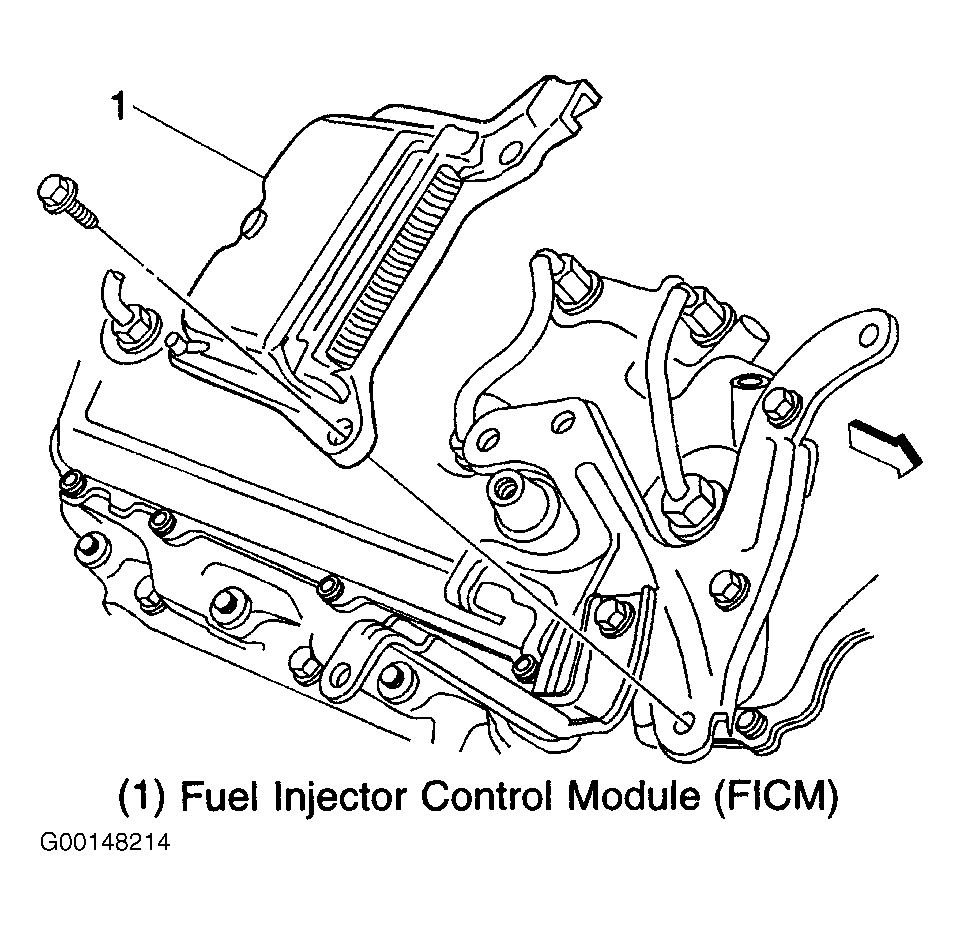 1

(1) Fuel Injector Control Module (FICM)

G00148214