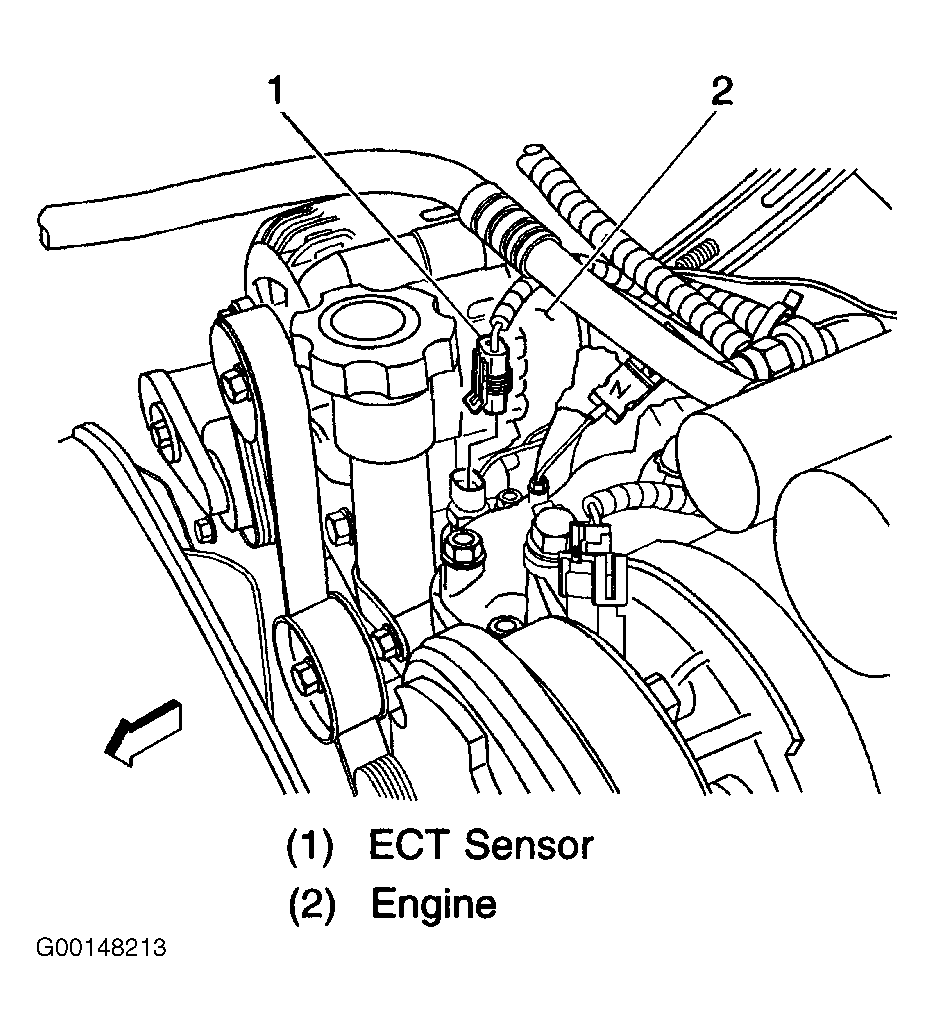 1

2

(1) ECT Sensor

(2) Engine

G00148213