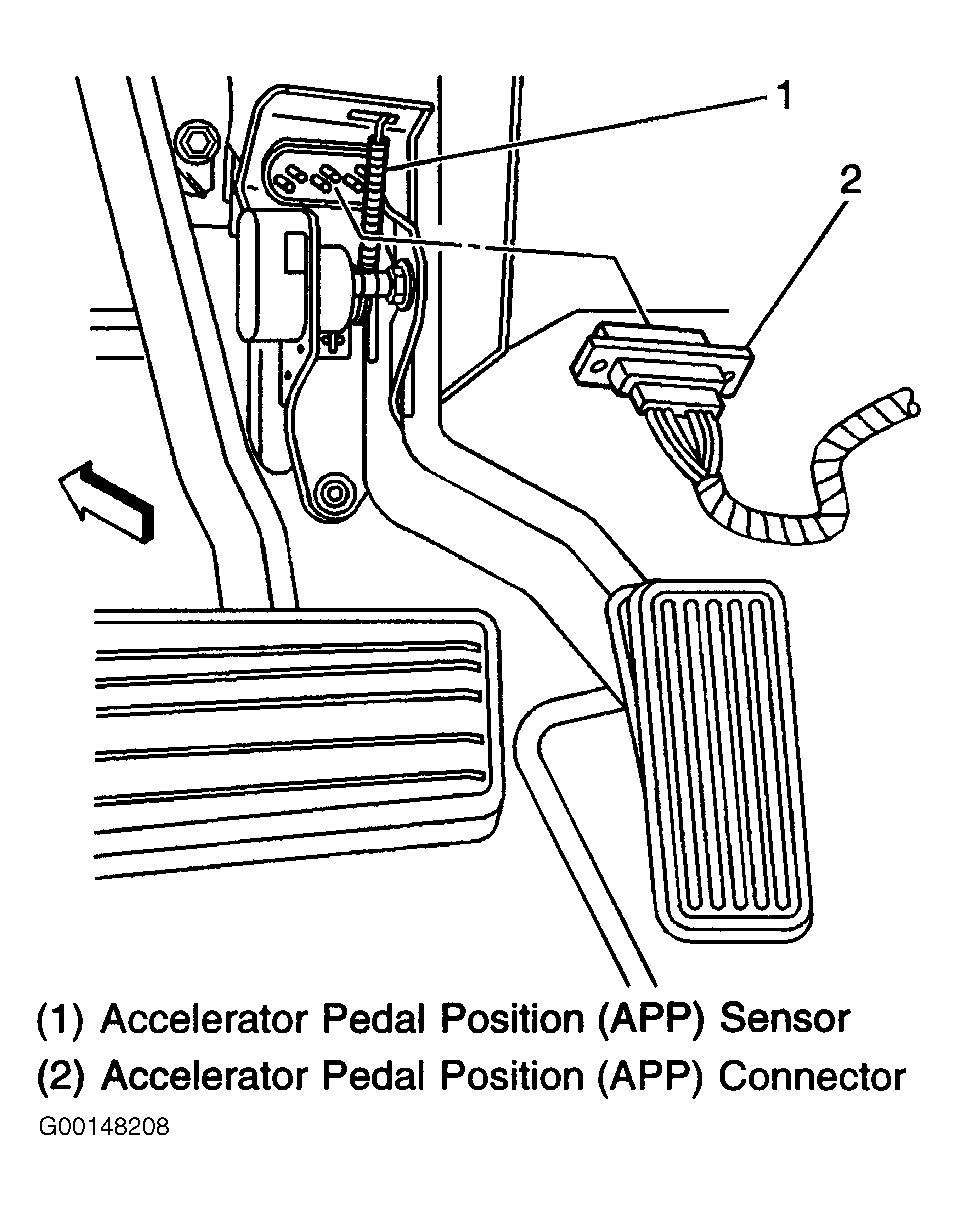 1
2
(1) Accelerator Pedal Position (APP) Sensor
(2) Accelerator Pedal Position (APP) Connector
G00148208