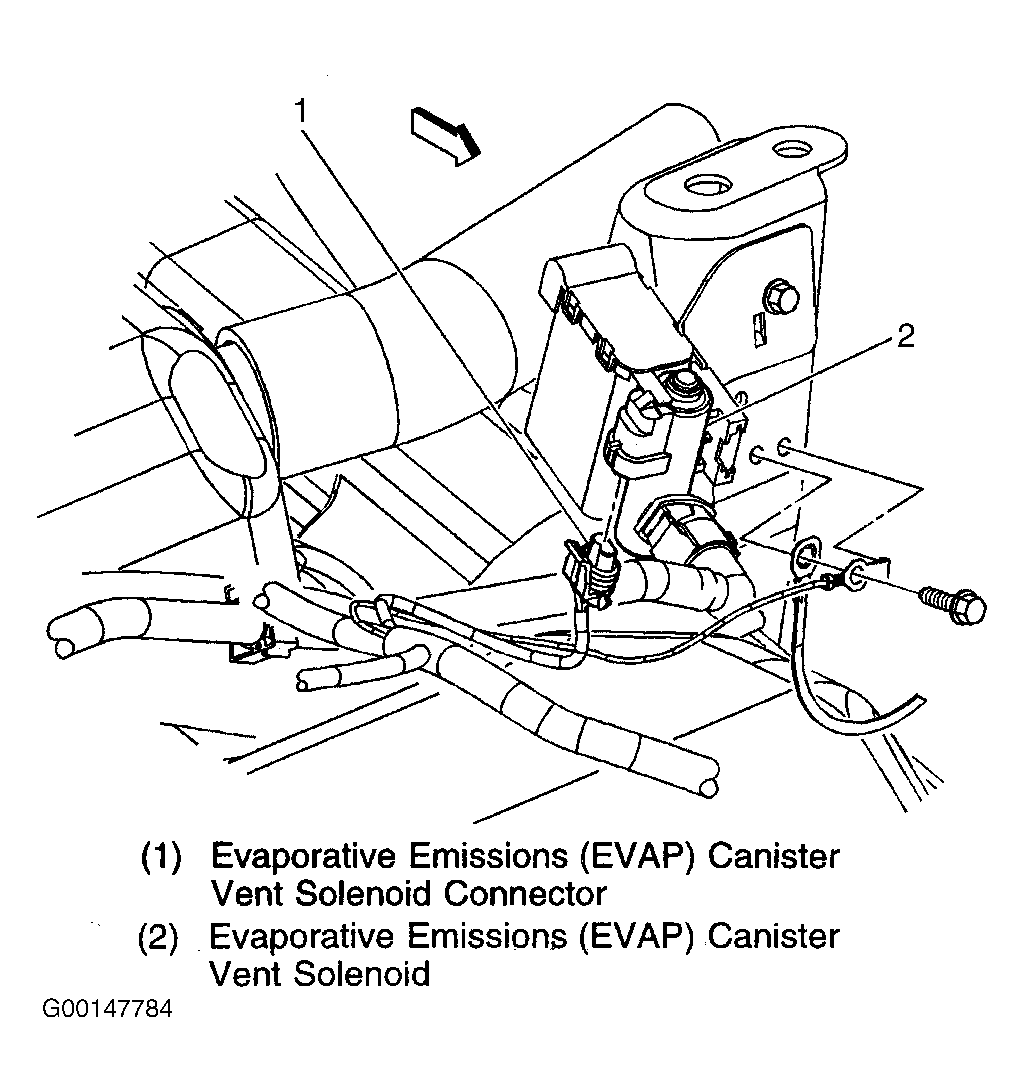 1

2

(1) Evaporative Emissions (EVAP) Canister Vent Solenoid Connector

(2) Evaporative Emissions (EVAP) Canister Vent Solenoid

G00147784