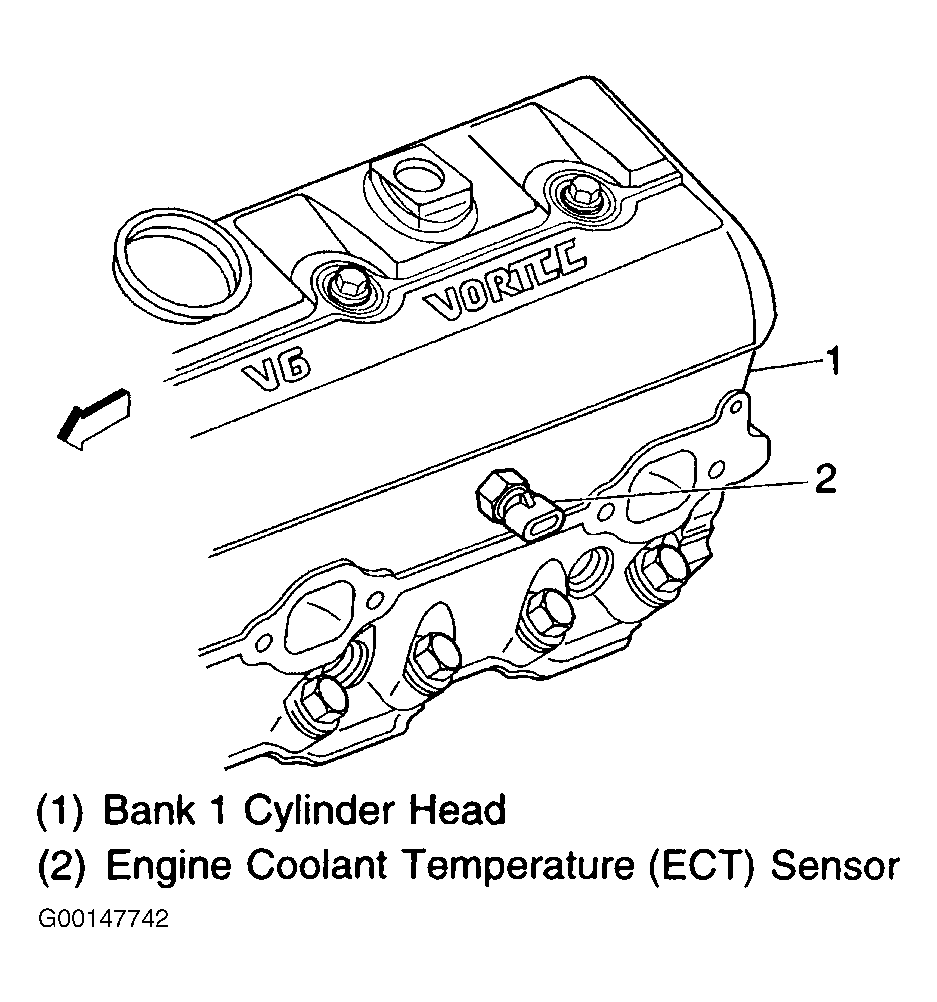 VORTEC

V6

1

2

(1) Bank 1 Cylinder Head
(2) Engine Coolant Temperature (ECT) Sensor

G00147742