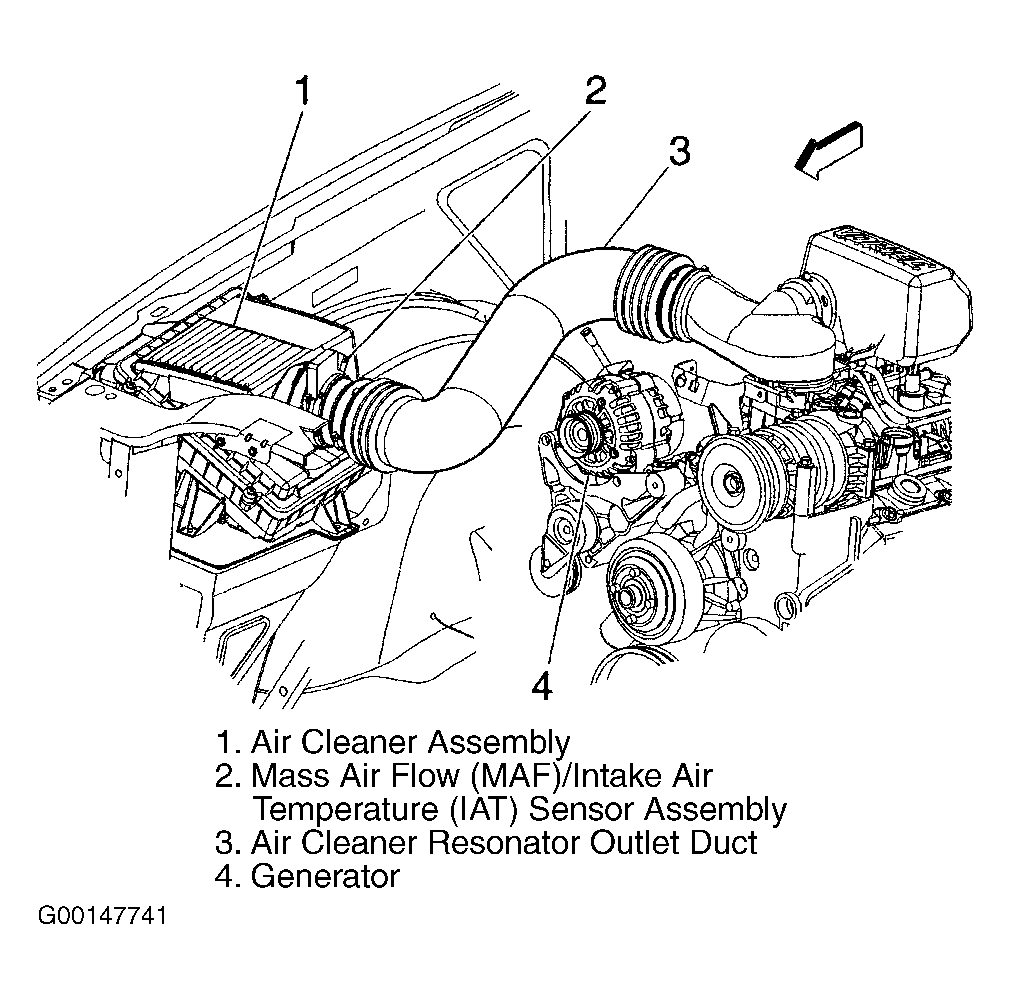 1

2

3

4

1. Air Cleaner Assembly
2. Mass Air Flow (MAF)/Intake Air Temperature (IAT) Sensor Assembly
3. Air Cleaner Resonator Outlet Duct
4. Generator

G00147741