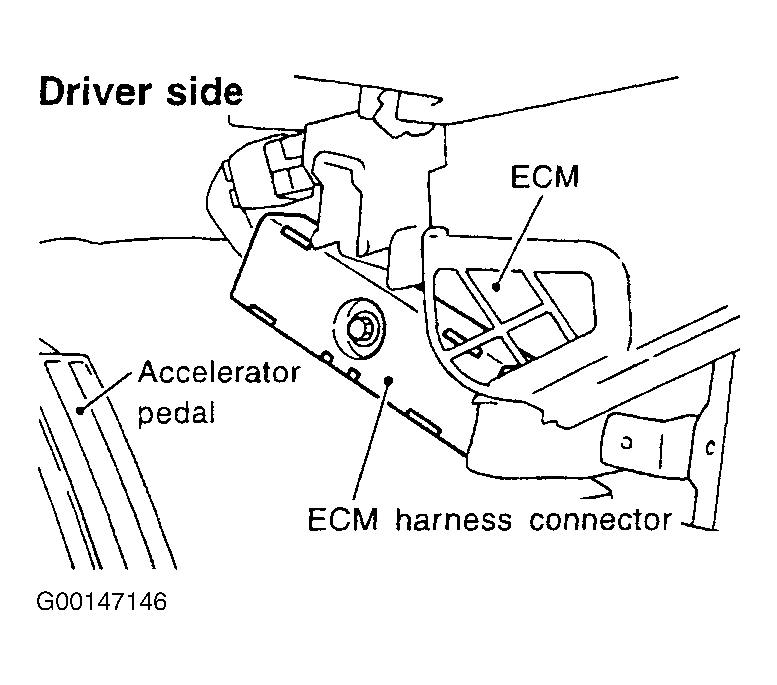 Driver side

ECM

Accelerator pedal

ECM harness connector

G00147146