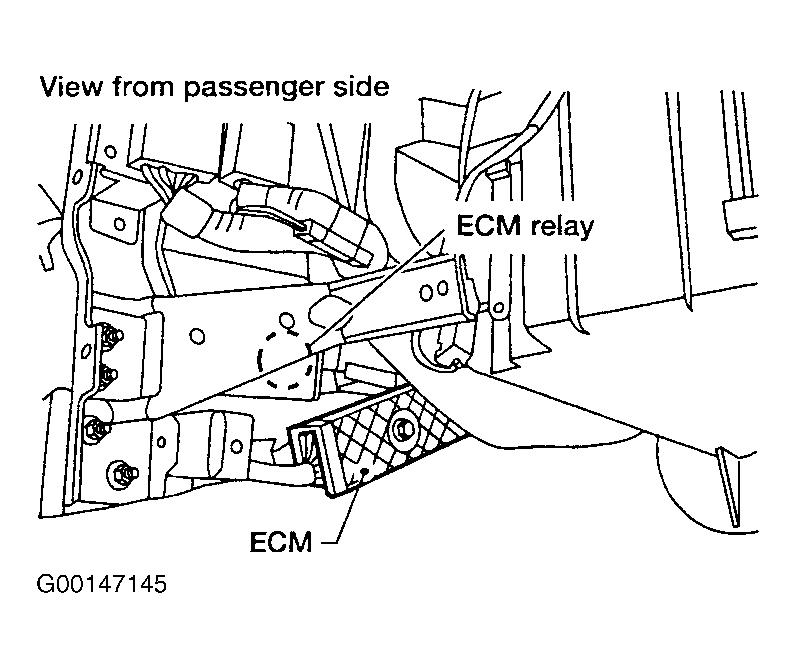 View from passenger side

ECM relay

ECM

G00147145