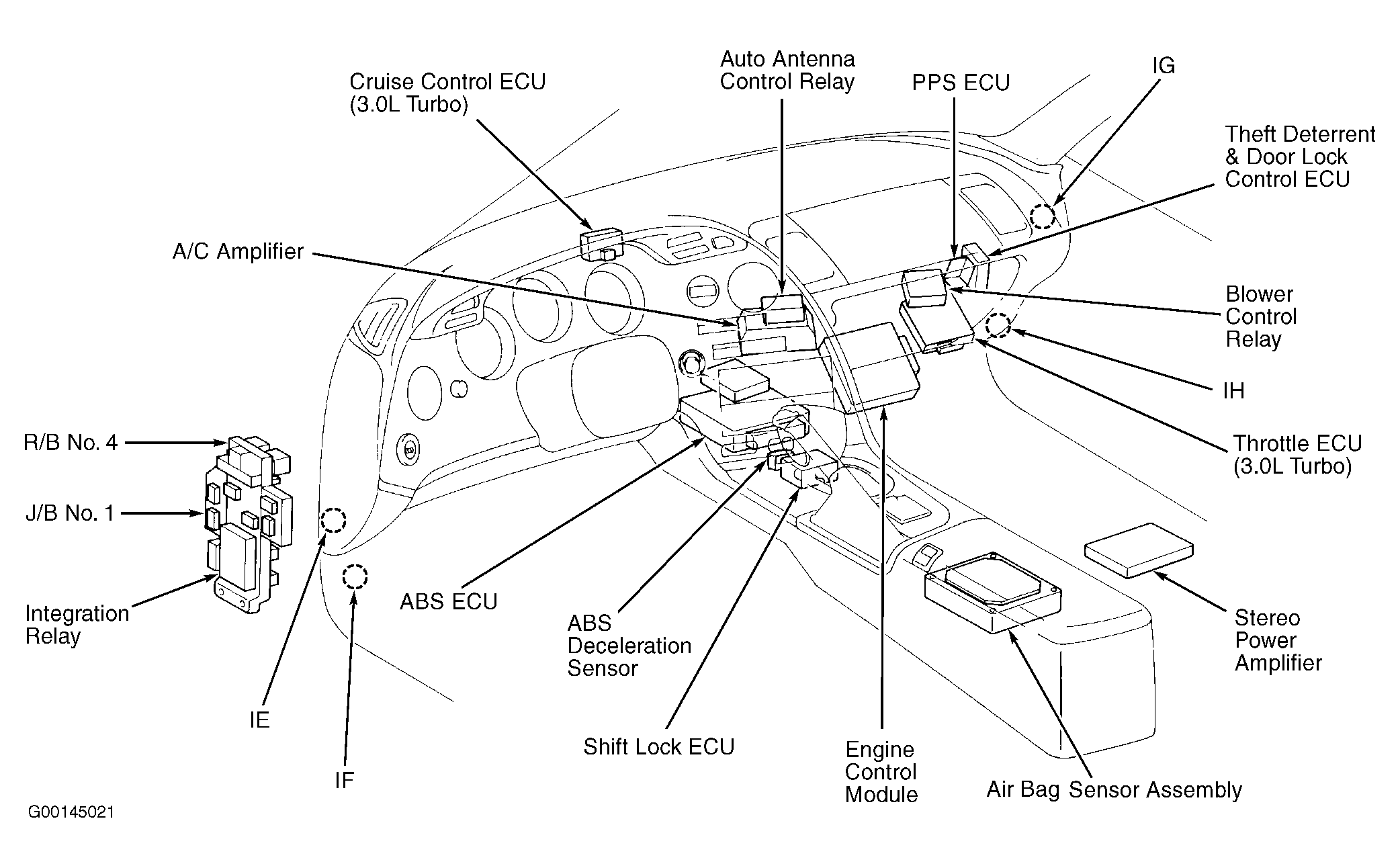 Cruise Control ECU (3.0L Turbo)

Auto Antenna Control Relay

PPS ECU

IG

Theft Deterrent & Door Lock Control ECU

A/C Amplifier

Blower Control Relay

IH

Throttle ECU (3.0L Turbo)

R/B No. 4

J/B No. 1

Integration Relay

IE

IF

ABS ECU

ABS Deceleration Sensor

Shift Lock ECU

Engine Control Module

Air Bag Sensor Assembly

Stereo Power Amplifier

G00145021